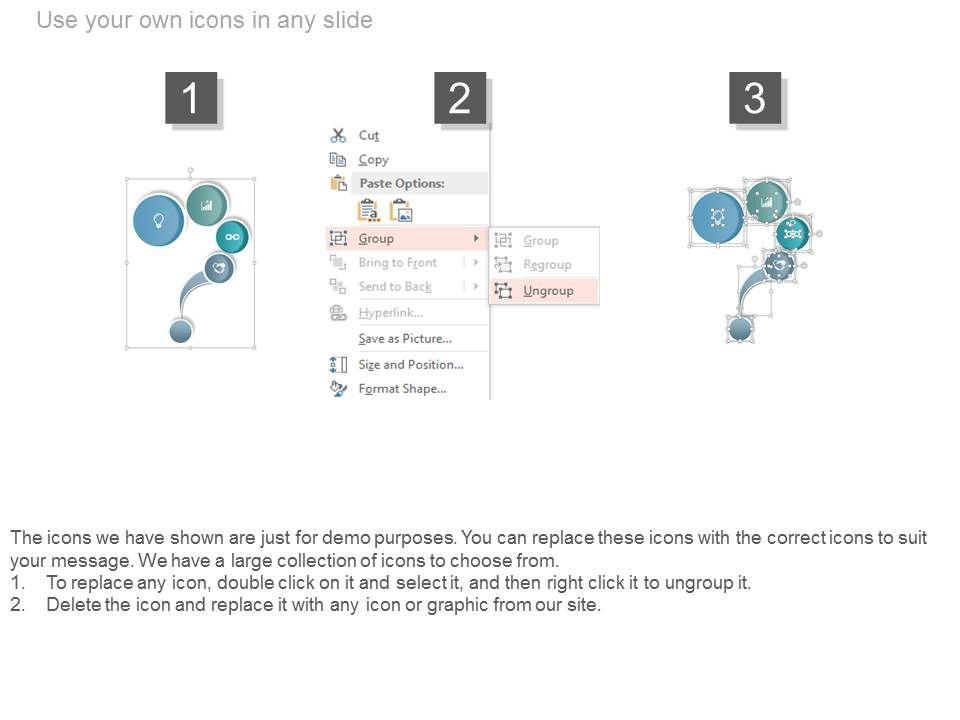 Use your own icons in any slide

1

2

Cut
Copy
Paste Options:
Group
Bring to Front
Send to Back
Hyperlink...
Save as Picture...
Size and Position...
Format Shape...

Group
Regroup
Ungroup

3

The icons we have shown are just for demo purposes. You can replace these icons with the correct icons to suit your message. We have a large collection of icons to choose from.
1. To replace any icon, double click on it and select it, and then right click it to ungroup it.
2. Delete the icon and replace it with any icon or graphic from our site.