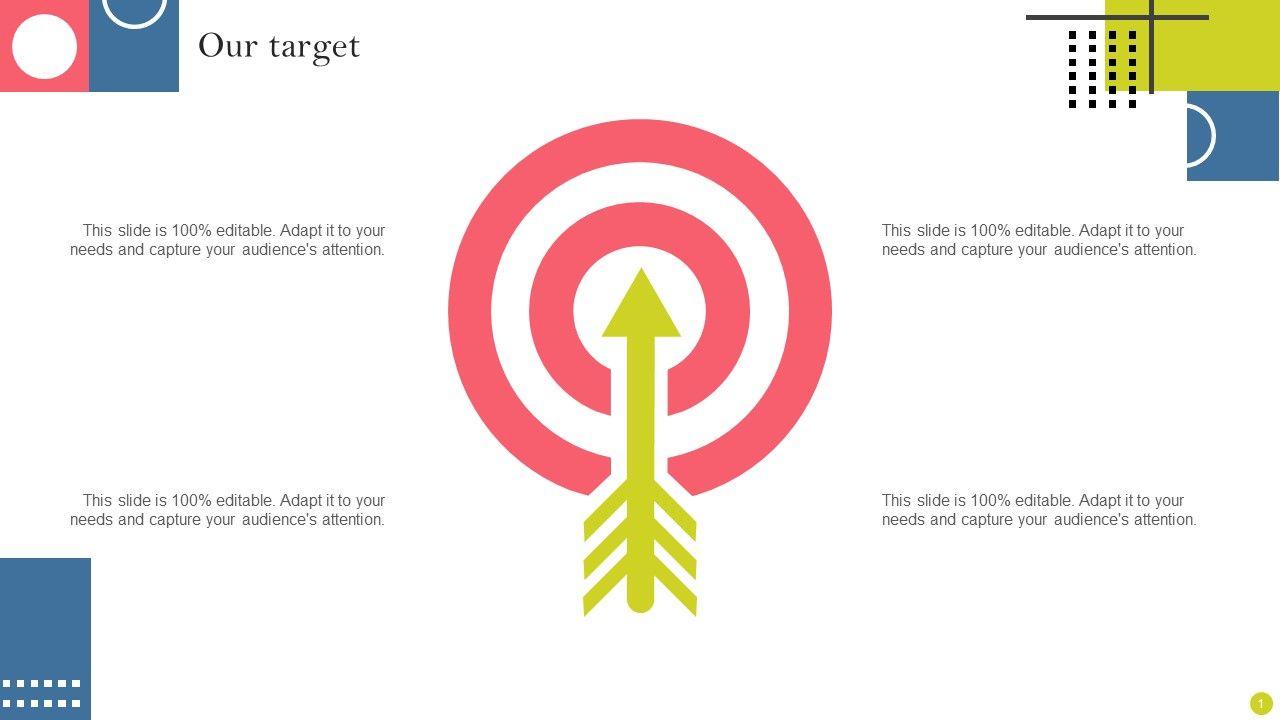 Our target

This slide is 100% editable. Adapt it to your needs and capture your audience's attention.

This slide is 100% editable. Adapt it to your needs and capture your audience's attention.

This slide is 100% editable. Adapt it to your needs and capture your audience's attention.

This slide is 100% editable. Adapt it to your needs and capture your audience's attention.

1