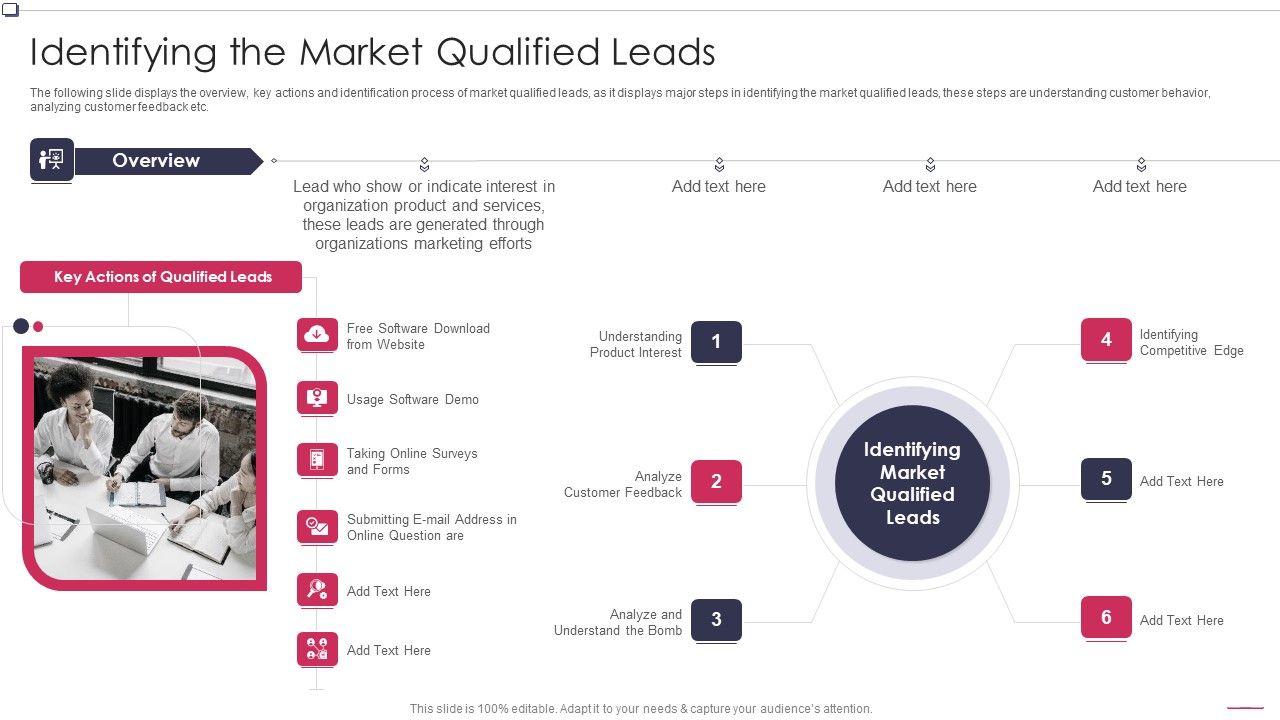 Identifying the Market Qualified Leads

The following slide displays the overview, key actions and identification process of market qualified leads, as it displays major steps in identifying the market qualified leads, these steps are understanding customer behavior, analyzing customer feedback etc.

Overview

Lead who show or indicate interest in organization product and services, these leads are generated through organizations marketing efforts

Add text here

Add text here

Add text here

Key Actions of Qualified Leads

Free Software Download from Website

Usage Software Demo

Taking Online Surveys and Forms

Submitting E-mail Address in Online Question are

Add Text Here

Add Text Here

Understanding Product Interest

1

Analyze Customer Feedback

2

Analyze and Understand the Bomb

3

Identifying Market Qualified Leads

4

Identifying Competitive Edge

5

Add Text Here

6

Add Text Here

This slide is 100% editable. Adapt it to your needs & capture your audience's attention.