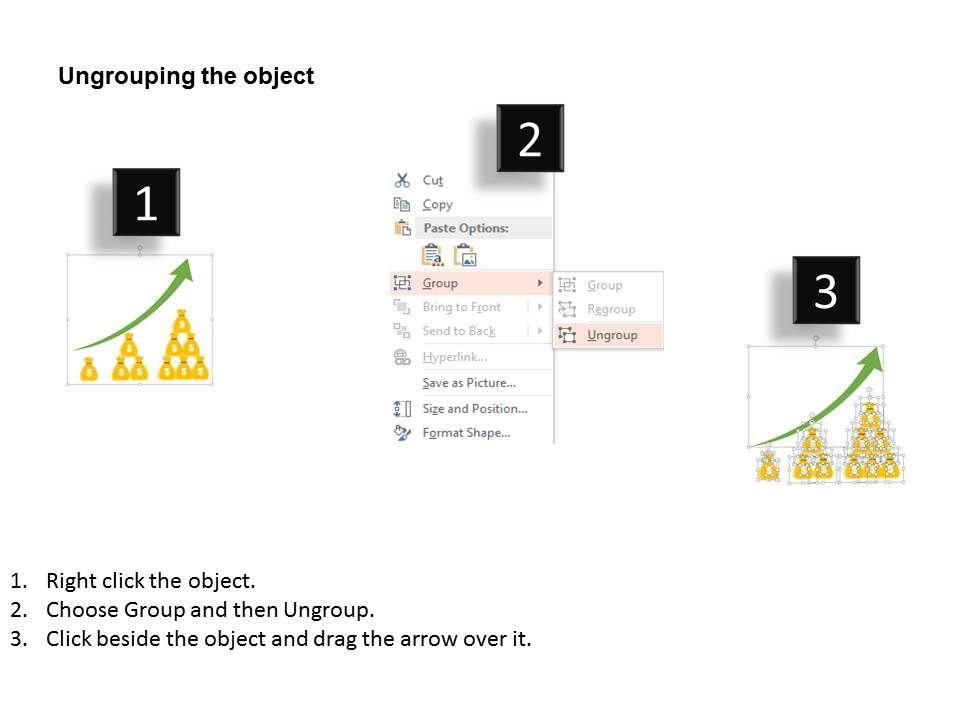 Ungrouping the object

1

2

Cut
Copy
Paste Options:
Group
Bring to Front
Send to Back
Hyperlink...
Save as Picture...
Size and Position...
Format Shape...

Group
Regroup
Ungroup

3

1. Right click the object.
2. Choose Group and then Ungroup.
3. Click beside the object and drag the arrow over it.