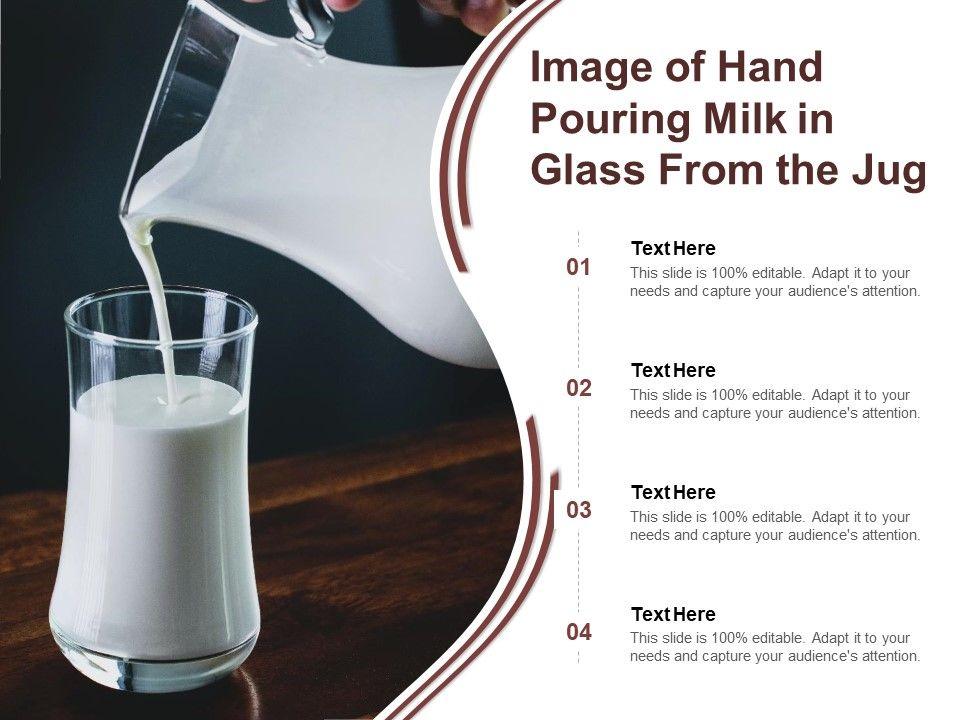 Image of Hand Pouring Milk in Glass From the Jug

01
Text Here
This slide is 100% editable. Adapt it to your needs and capture your audience's attention.

02
Text Here
This slide is 100% editable. Adapt it to your needs and capture your audience's attention.

03
Text Here
This slide is 100% editable. Adapt it to your needs and capture your audience's attention.

04
Text Here
This slide is 100% editable. Adapt it to your needs and capture your audience's attention.