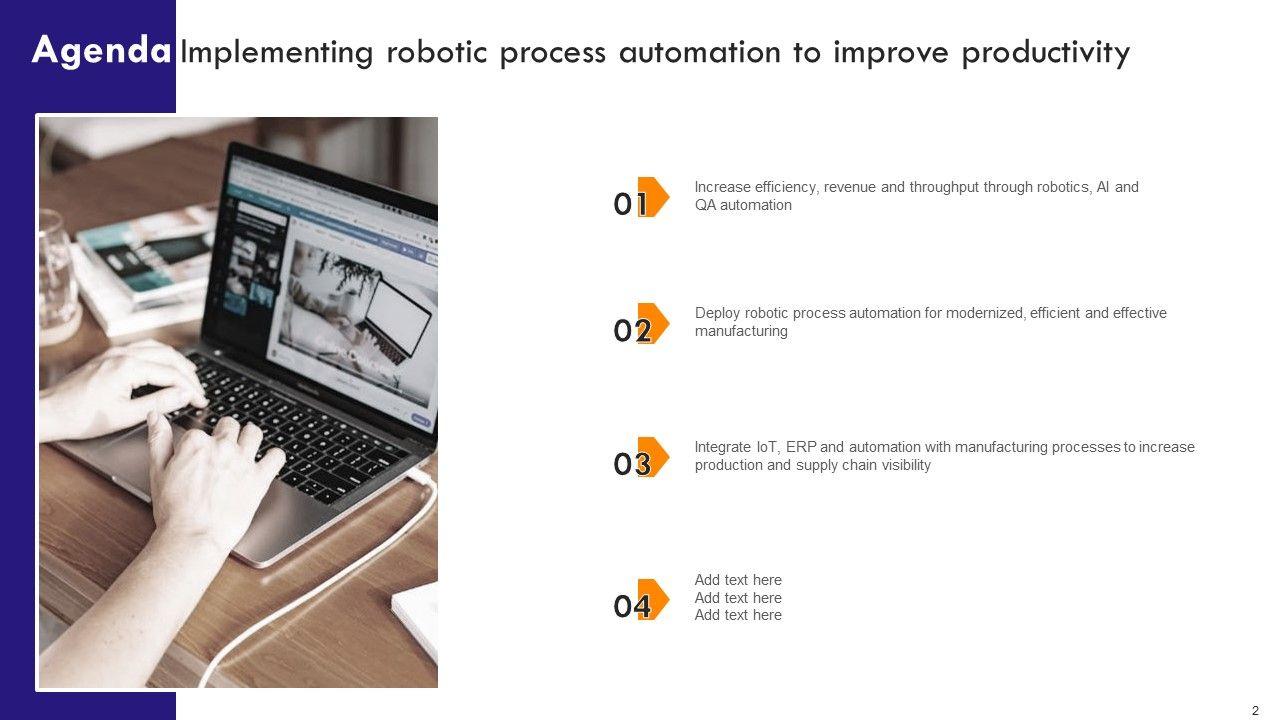 Agenda Implementing robotic process automation to improve productivity

01 Increase efficiency, revenue and throughput through robotics, AI and QA automation

02 Deploy robotic process automation for modernized, efficient and effective manufacturing

03 Integrate IoT, ERP and automation with manufacturing processes to increase production and supply chain visibility

04 Add text here
Add text here
Add text here

2