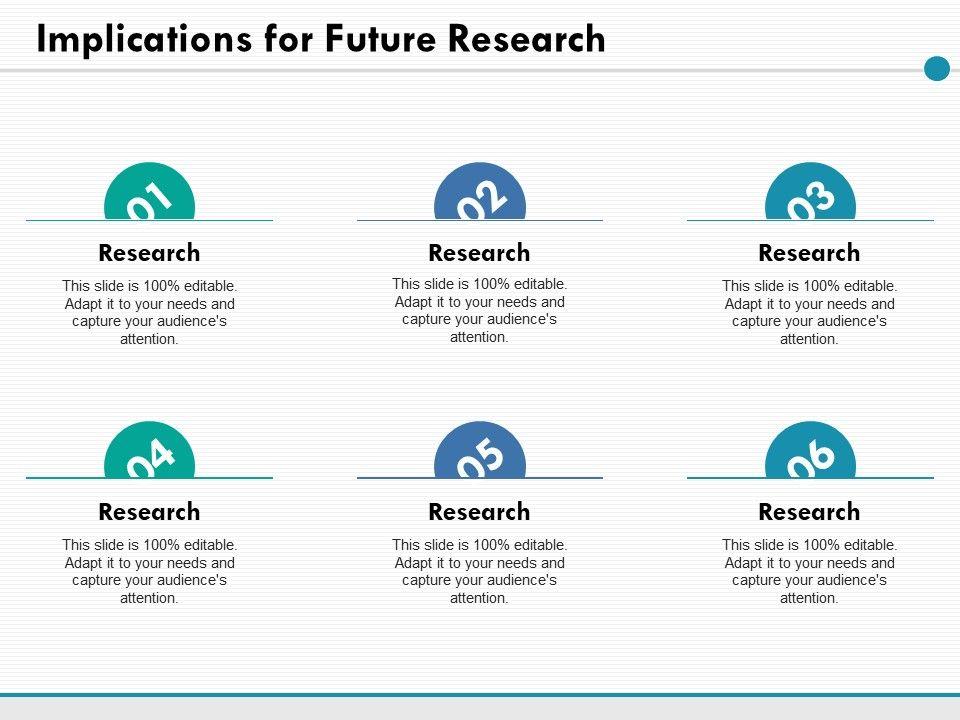 Implications for Future Research

01

Research

This slide is 100% editable. Adapt it to your needs and capture your audience's attention.

02

Research

This slide is 100% editable. Adapt it to your needs and capture your audience's attention.

03

Research

This slide is 100% editable. Adapt it to your needs and capture your audience's attention.

04

Research

This slide is 100% editable. Adapt it to your needs and capture your audience's attention.

05

Research

This slide is 100% editable. Adapt it to your needs and capture your audience's attention.

06

Research

This slide is 100% editable. Adapt it to your needs and capture your audience's attention.