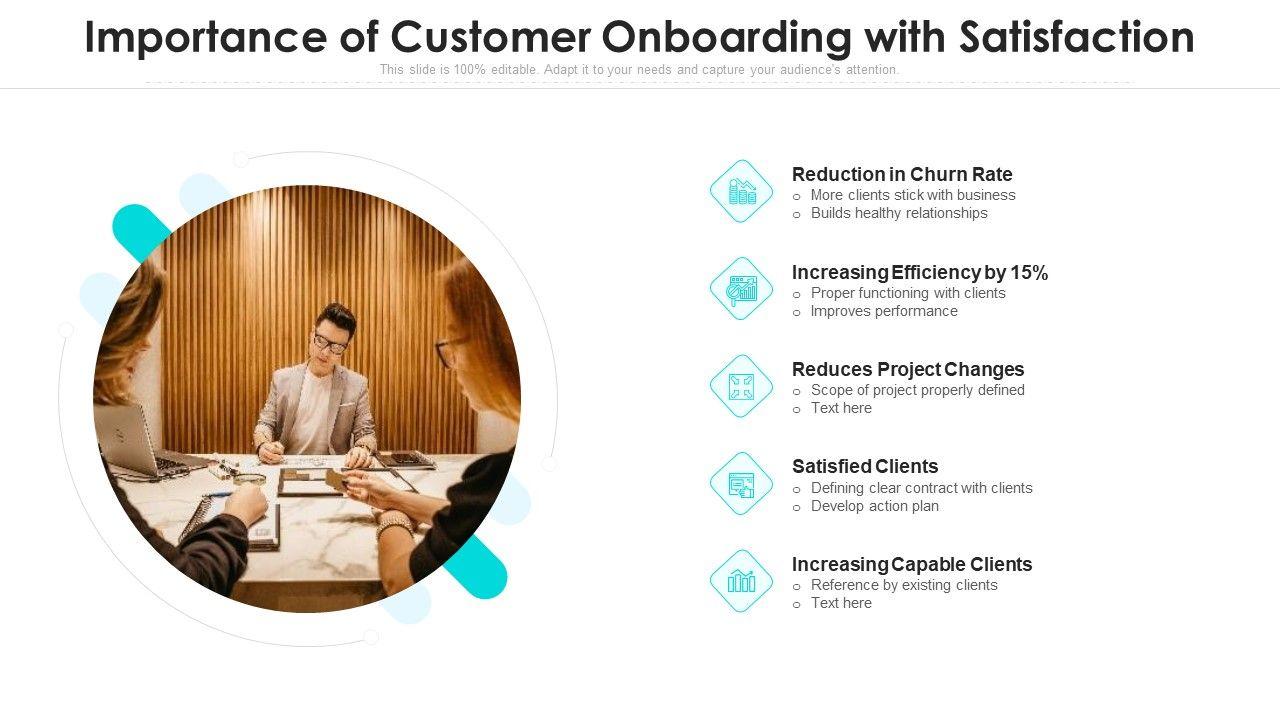 Importance of Customer Onboarding with Satisfaction

This slide is 100% editable. Adapt it to your needs and capture your audience's attention.

Reduction in Churn Rate
o More clients stick with business
o Builds healthy relationships

Increasing Efficiency by 15%
o Proper functioning with clients
o Improves performance

Reduces Project Changes
o Scope of project properly defined
o Text here

Satisfied Clients
o Defining clear contract with clients
o Develop action plan

Increasing Capable Clients
o Reference by existing clients
o Text here