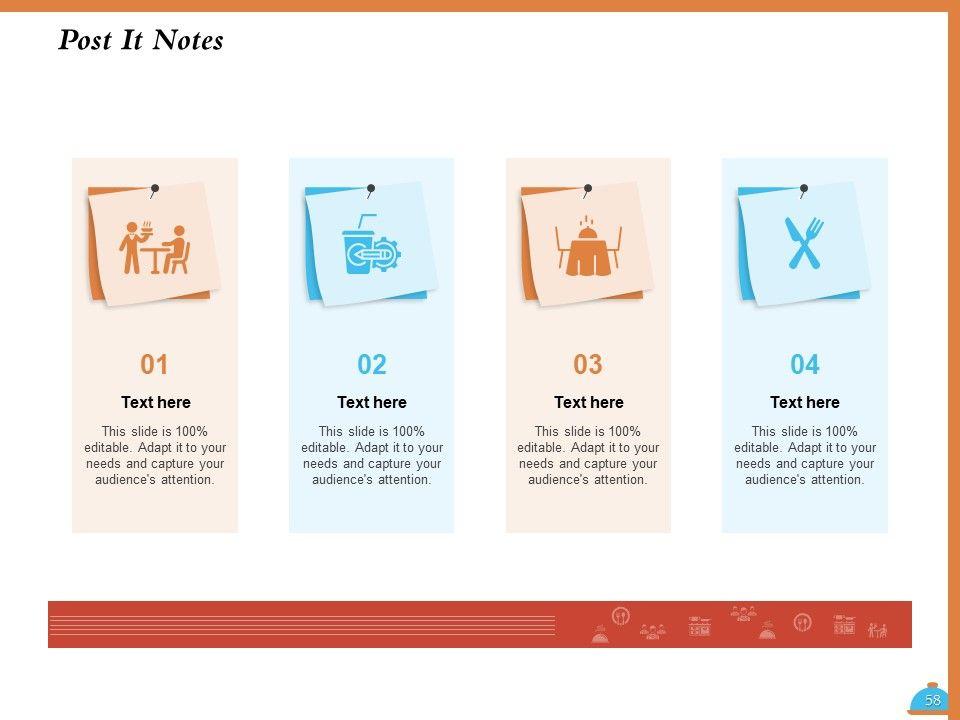 Post It Notes

01

Text here

This slide is 100% editable. Adapt it to your needs and capture your audience's attention.

02

Text here

This slide is 100% editable. Adapt it to your needs and capture your audience's attention.

03

Text here

This slide is 100% editable. Adapt it to your needs and capture your audience's attention.

04

Text here

This slide is 100% editable. Adapt it to your needs and capture your audience's attention.

58