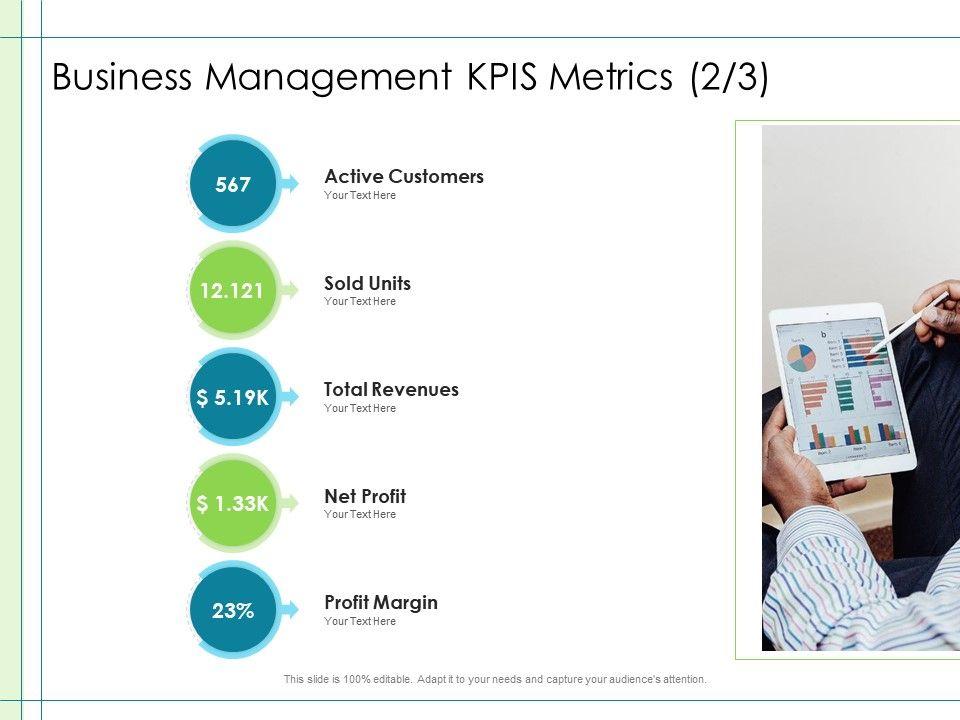 Business Management KPIS Metrics (2/3)

567
Active Customers
Your Text Here

12.121
Sold Units
Your Text Here

$ 5.19K
Total Revenues
Your Text Here

$ 1.33K
Net Profit
Your Text Here

23%
Profit Margin
Your Text Here

This slide is 100% editable. Adapt it to your needs and capture your audience's attention.