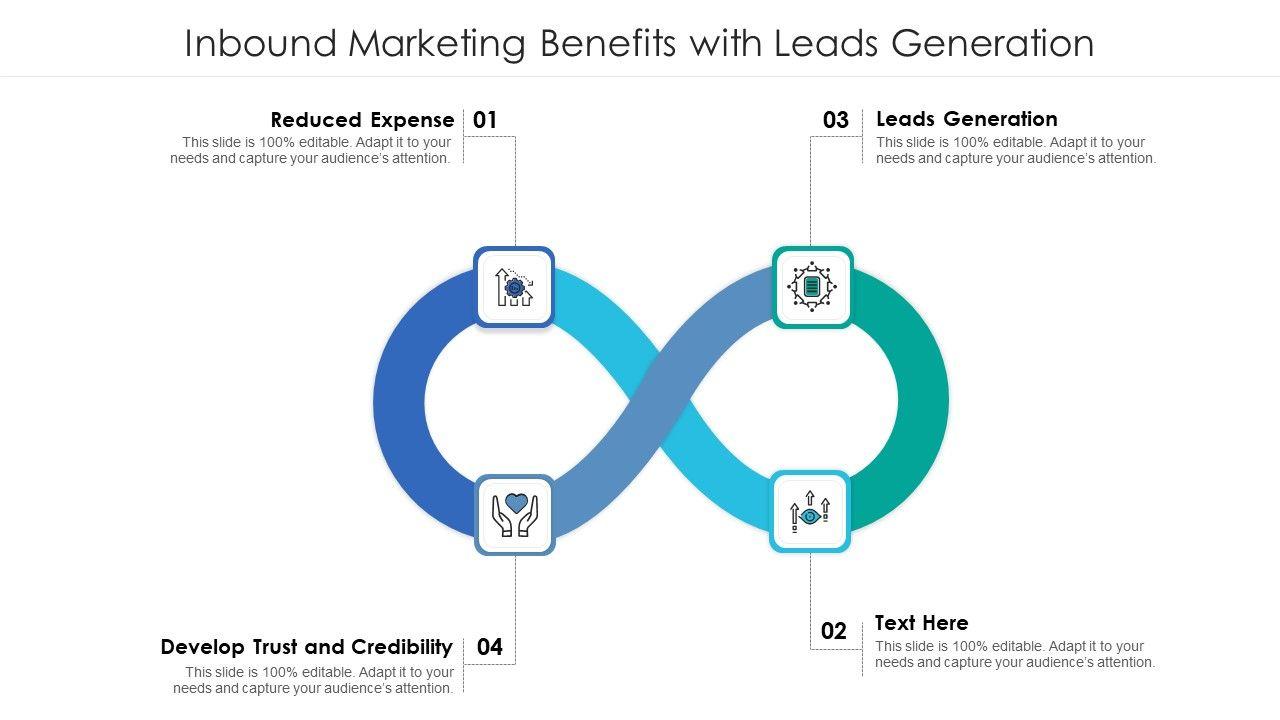 Inbound Marketing Benefits with Leads Generation

Reduced Expense 01
This slide is 100% editable. Adapt it to your needs and capture your audience's attention.

03 Leads Generation
This slide is 100% editable. Adapt it to your needs and capture your audience's attention.

Develop Trust and Credibility 04
This slide is 100% editable. Adapt it to your needs and capture your audience's attention.

02 Text Here
This slide is 100% editable. Adapt it to your needs and capture your audience's attention.