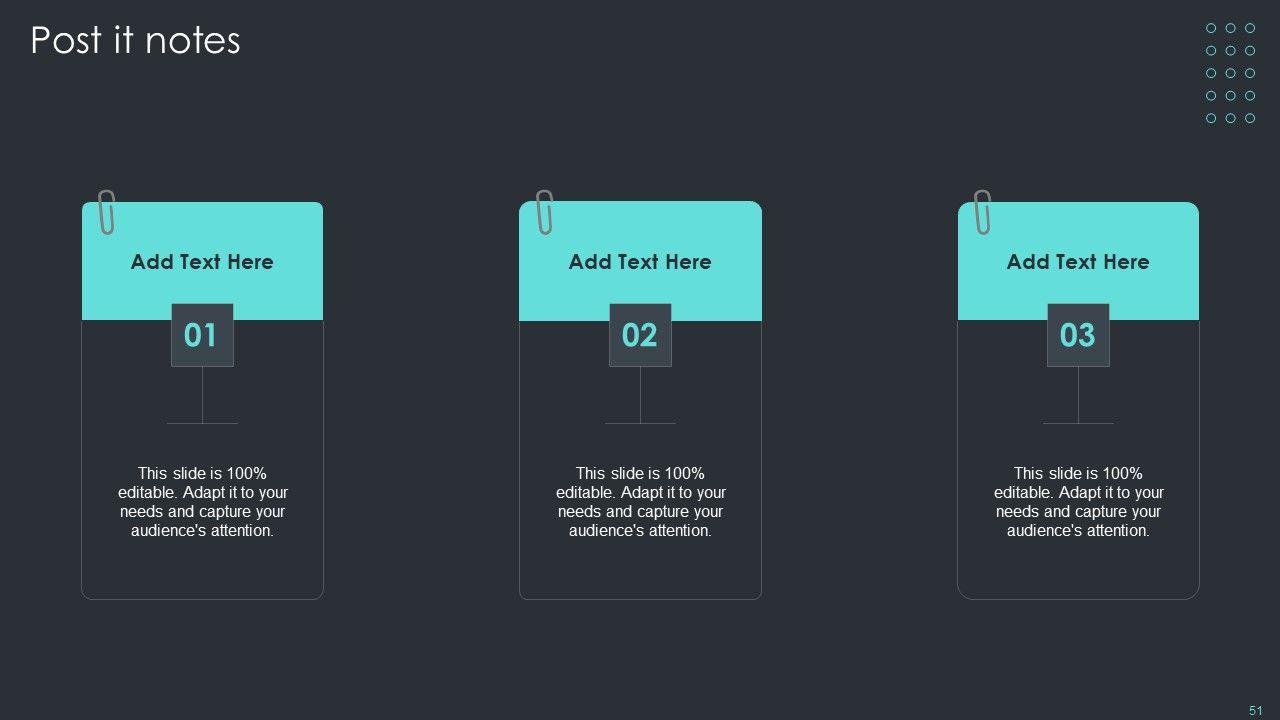 Post it notes

Add Text Here

01

This slide is 100% editable. Adapt it to your needs and capture your audience's attention.

Add Text Here

02

This slide is 100% editable. Adapt it to your needs and capture your audience's attention.

Add Text Here

03

This slide is 100% editable. Adapt it to your needs and capture your audience's attention.

51