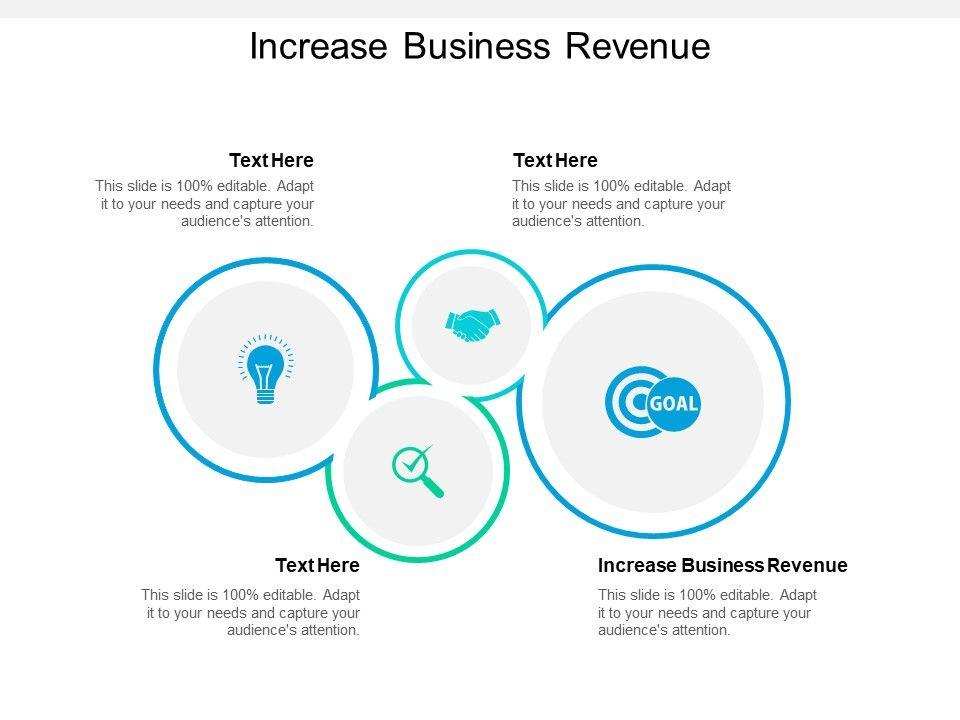 Increase Business Revenue

Text Here

This slide is 100% editable. Adapt it to your needs and capture your audience's attention.

Text Here

This slide is 100% editable. Adapt it to your needs and capture your audience's attention.

GOAL

Text Here

This slide is 100% editable. Adapt it to your needs and capture your audience's attention.

Increase Business Revenue

This slide is 100% editable. Adapt it to your needs and capture your audience's attention.