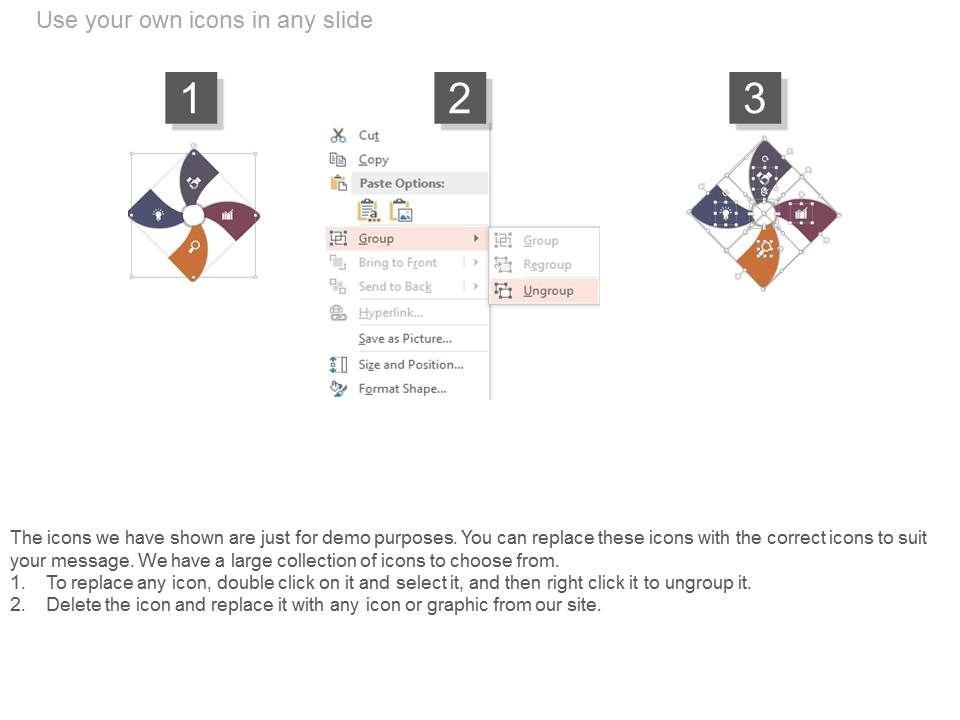 Use your own icons in any slide

1

2

3

Cut
Copy
Paste Options:
Group
Bring to Front
Send to Back
Hyperlink...
Save as Picture...
Size and Position...
Format Shape...

Group
Regroup
Ungroup

The icons we have shown are just for demo purposes. You can replace these icons with the correct icons to suit your message. We have a large collection of icons to choose from.
1. To replace any icon, double click on it and select it, and then right click it to ungroup it.
2. Delete the icon and replace it with any icon or graphic from our site.