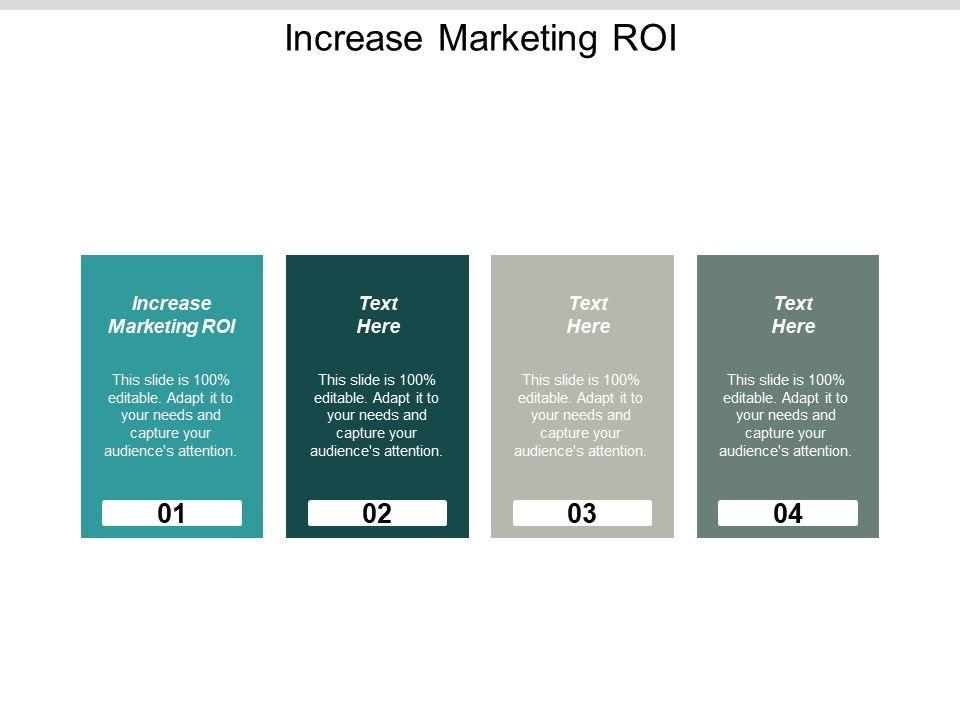 Increase Marketing ROI

Increase Marketing ROI

This slide is 100% editable. Adapt it to your needs and capture your audience's attention.

01

Text Here

This slide is 100% editable. Adapt it to your needs and capture your audience's attention.

02

Text Here

This slide is 100% editable. Adapt it to your needs and capture your audience's attention.

03

Text Here

This slide is 100% editable. Adapt it to your needs and capture your audience's attention.

04