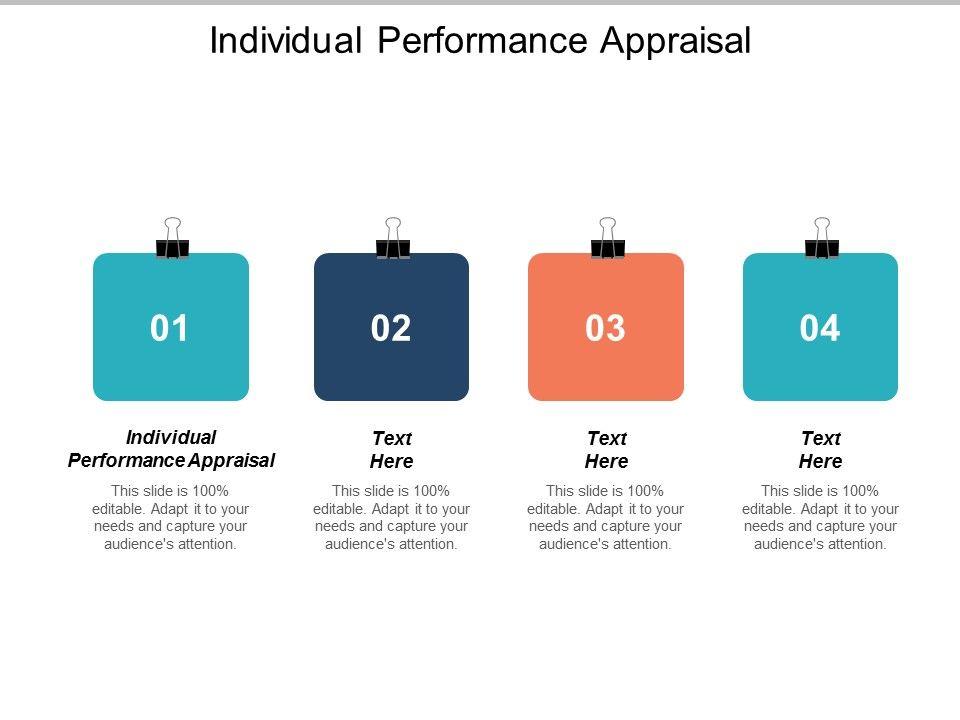 Individual Performance Appraisal

01

Individual Performance Appraisal

This slide is 100% editable. Adapt it to your needs and capture your audience's attention.

02

Text Here

This slide is 100% editable. Adapt it to your needs and capture your audience's attention.

03

Text Here

This slide is 100% editable. Adapt it to your needs and capture your audience's attention.

04

Text Here

This slide is 100% editable. Adapt it to your needs and capture your audience's attention.