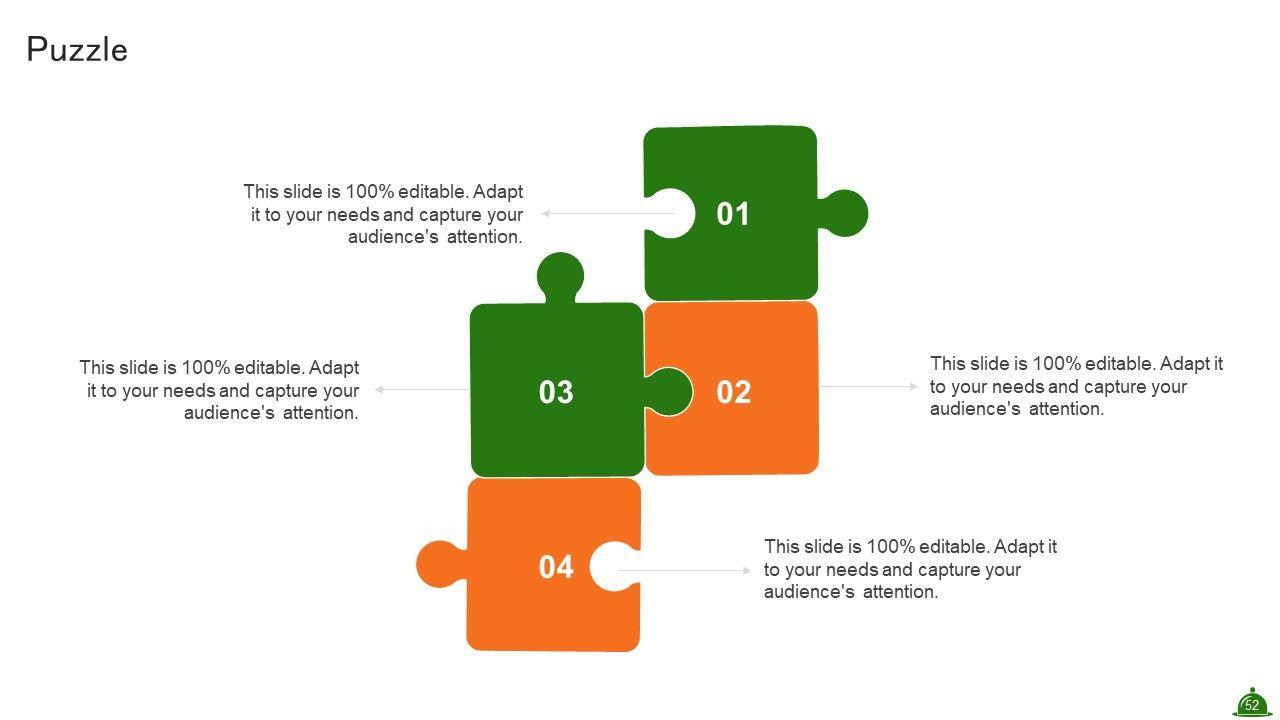 Puzzle

This slide is 100% editable. Adapt it to your needs and capture your audience's attention.

01

This slide is 100% editable. Adapt it to your needs and capture your audience's attention.

03

02

This slide is 100% editable. Adapt it to your needs and capture your audience's attention.

04

This slide is 100% editable. Adapt it to your needs and capture your audience's attention.

52