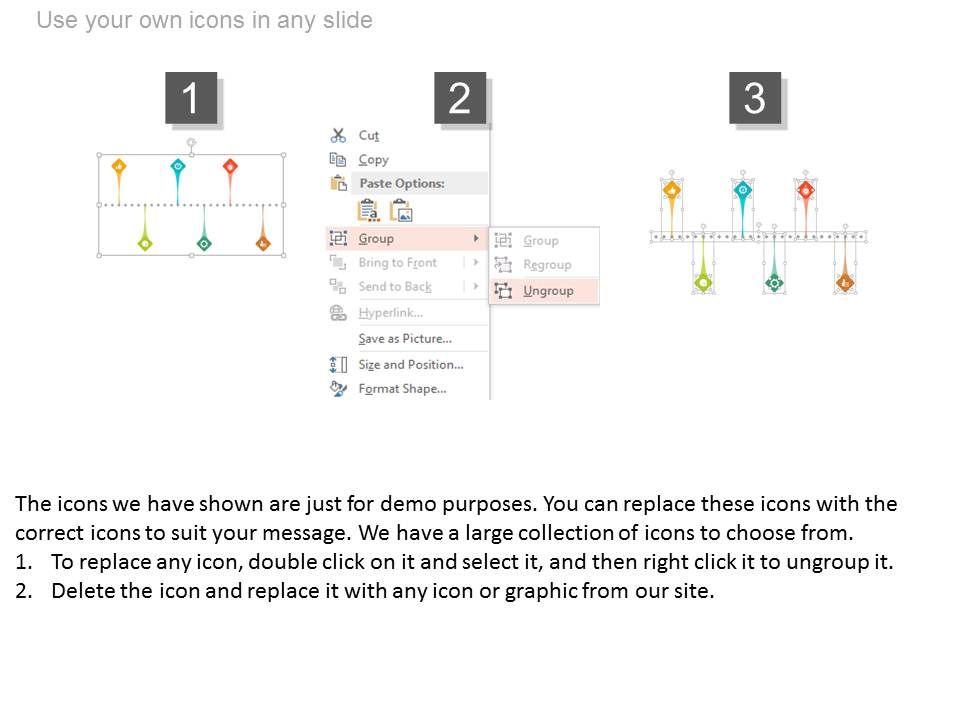 Use your own icons in any slide

1

2

Cut
Copy
Paste Options:
Group
Bring to Front
Send to Back
Hyperlink...
Save as Picture...
Size and Position...
Format Shape...

Group
Regroup
Ungroup

3

The icons we have shown are just for demo purposes. You can replace these icons with the correct icons to suit your message. We have a large collection of icons to choose from.
1. To replace any icon, double click on it and select it, and then right click it to ungroup it.
2. Delete the icon and replace it with any icon or graphic from our site.