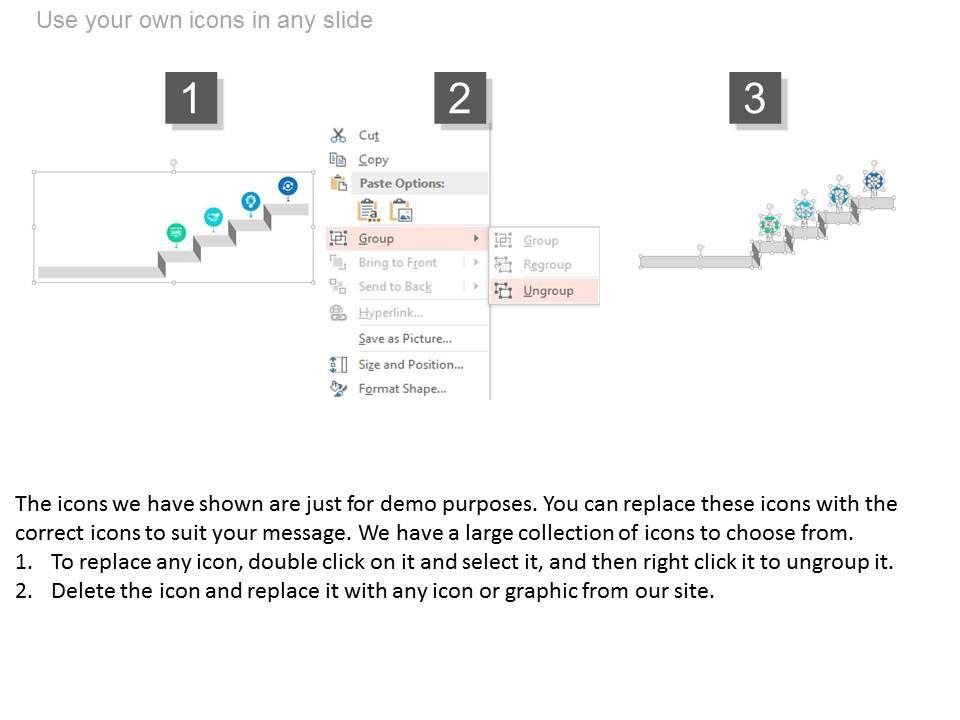 Use your own icons in any slide

1

2

3

Cut
Copy
Paste Options:
Group
Bring to Front
Send to Back
Hyperlink...
Save as Picture...
Size and Position...
Format Shape...

Group
Regroup
Ungroup

The icons we have shown are just for demo purposes. You can replace these icons with the correct icons to suit your message. We have a large collection of icons to choose from.
1. To replace any icon, double click on it and select it, and then right click it to ungroup it.
2. Delete the icon and replace it with any icon or graphic from our site.