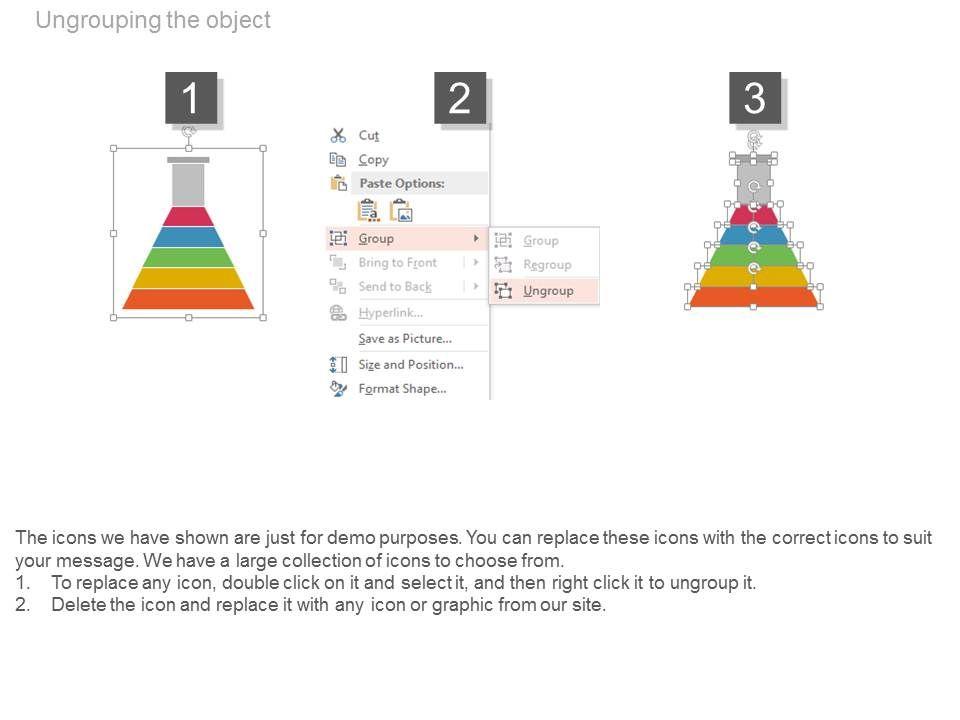 Ungrouping the object

1

2

Cut
Copy
Paste Options:
Group
Bring to Front
Send to Back
Hyperlink...
Save as Picture...
Size and Position...
Format Shape...

Group
Regroup
Ungroup

3

The icons we have shown are just for demo purposes. You can replace these icons with the correct icons to suit your message. We have a large collection of icons to choose from.
1. To replace any icon, double click on it and select it, and then right click it to ungroup it.
2. Delete the icon and replace it with any icon or graphic from our site.