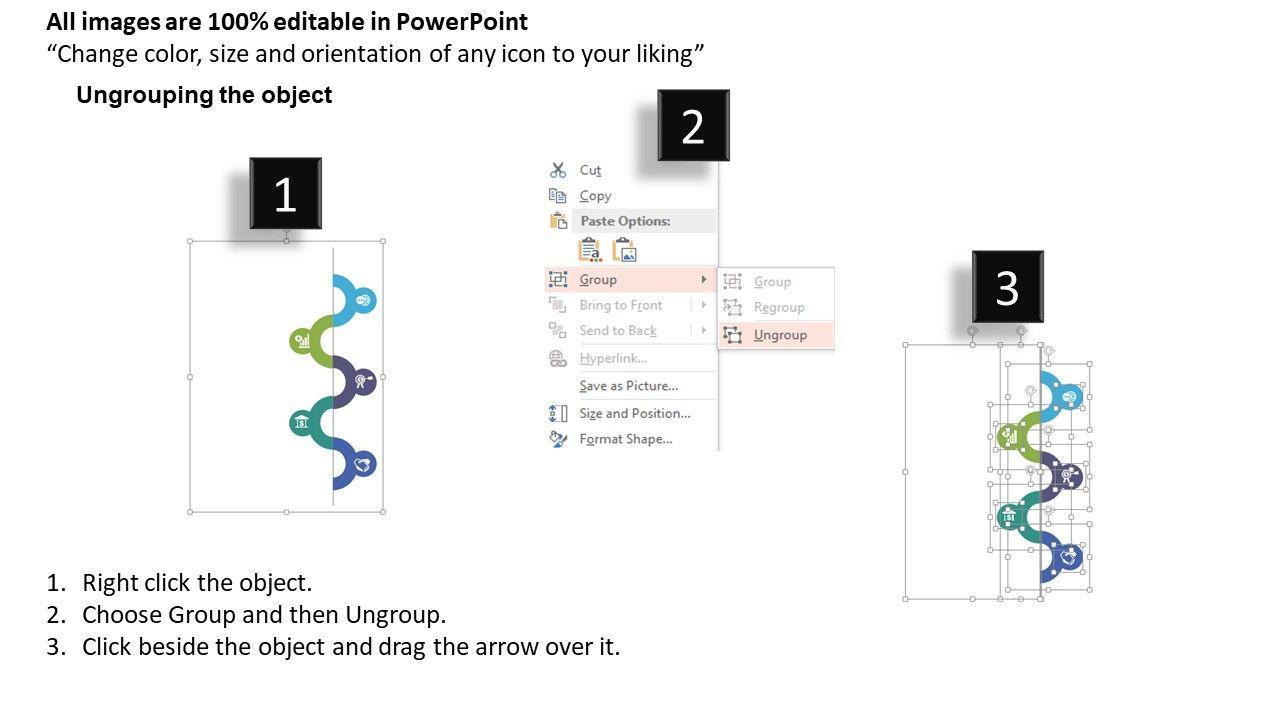 All images are 100% editable in PowerPoint
“Change color, size and orientation of any icon to your liking”

Ungrouping the object

1

2

Cut
Copy
Paste Options:
Group
Bring to Front
Send to Back
Hyperlink...
Save as Picture...
Size and Position...
Format Shape...

Group
Regroup
Ungroup

3

1. Right click the object.
2. Choose Group and then Ungroup.
3. Click beside the object and drag the arrow over it.