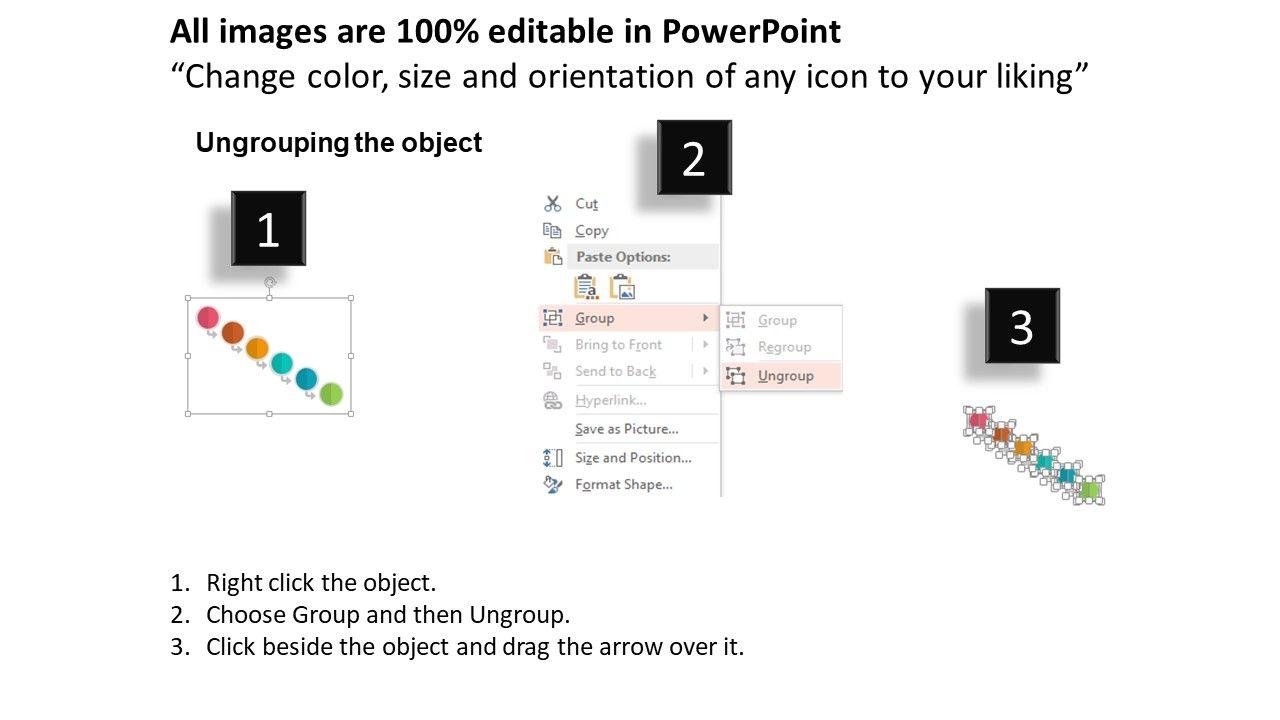 All images are 100% editable in PowerPoint
“Change color, size and orientation of any icon to your liking”

Ungrouping the object

1

2

Cut
Copy
Paste Options:
Group
Bring to Front
Send to Back
Hyperlink...
Save as Picture...
Size and Position...
Format Shape...

Group
Regroup
Ungroup

3

1. Right click the object.
2. Choose Group and then Ungroup.
3. Click beside the object and drag the arrow over it.