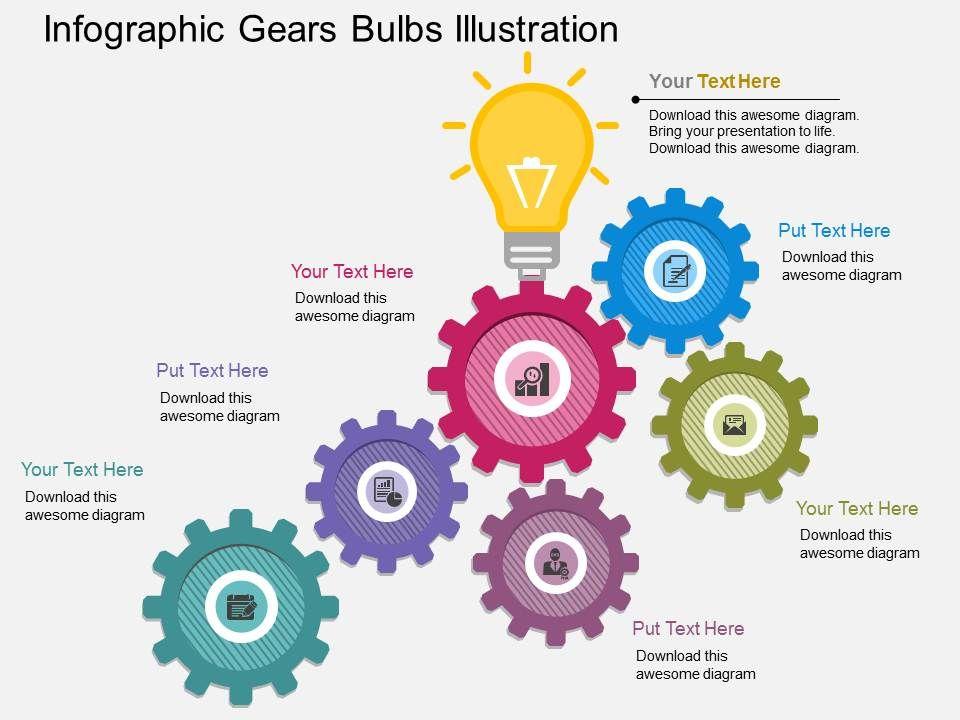 Infographic Gears Bulbs Illustration

Your Text Here

Download this awesome diagram. Bring your presentation to life. Download this awesome diagram.

Put Text Here

Download this awesome diagram

Your Text Here

Download this awesome diagram

Put Text Here

Download this awesome diagram

Your Text Here

Download this awesome diagram

Your Text Here

Download this awesome diagram

Put Text Here

Download this awesome diagram