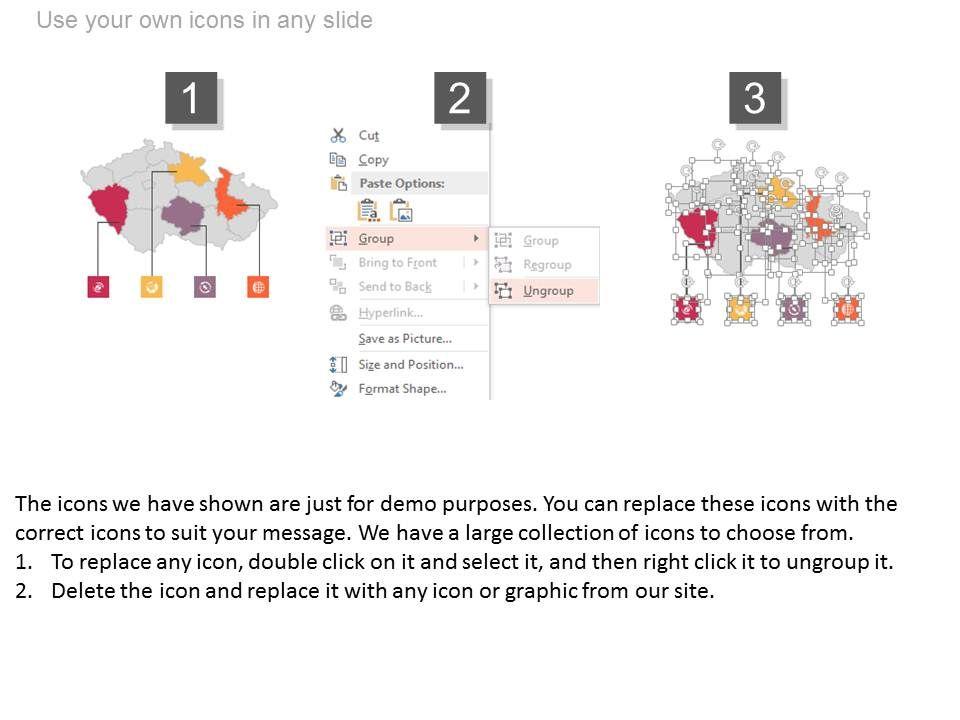 Use your own icons in any slide

1

2

Cut
Copy
Paste Options:
Group
Bring to Front
Send to Back
Hyperlink...
Save as Picture...
Size and Position...
Format Shape...
Group
Regroup
Ungroup

3

The icons we have shown are just for demo purposes. You can replace these icons with the correct icons to suit your message. We have a large collection of icons to choose from.
1. To replace any icon, double click on it and select it, and then right click it to ungroup it.
2. Delete the icon and replace it with any icon or graphic from our site.