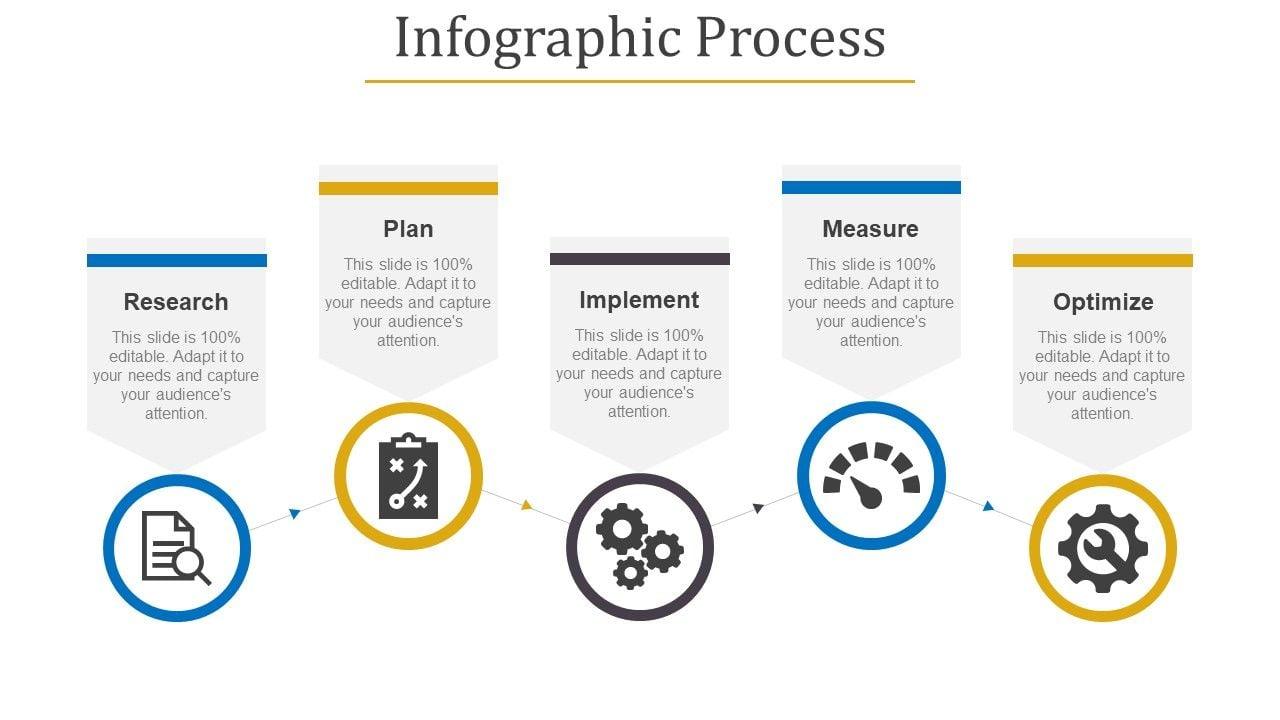 Infographic Process

Research

This slide is 100% editable. Adapt it to your needs and capture your audience's attention.

Plan

This slide is 100% editable. Adapt it to your needs and capture your audience's attention.

Implement

This slide is 100% editable. Adapt it to your needs and capture your audience's attention.

Measure

This slide is 100% editable. Adapt it to your needs and capture your audience's attention.

Optimize

This slide is 100% editable. Adapt it to your needs and capture your audience's attention.