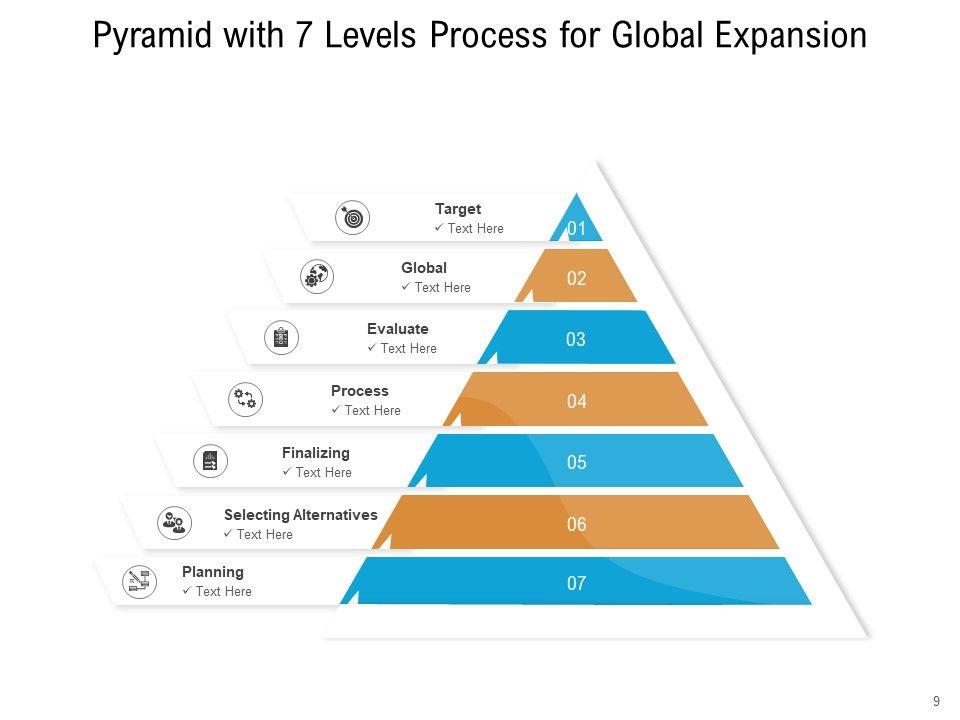 Pyramid with 7 Levels Process for Global Expansion

Target
✓ Text Here
01

Global
✓ Text Here
02

Evaluate
✓ Text Here
03

Process
✓ Text Here
04

Finalizing
✓ Text Here
05

Selecting Alternatives
✓ Text Here
06

Planning
✓ Text Here
07

9