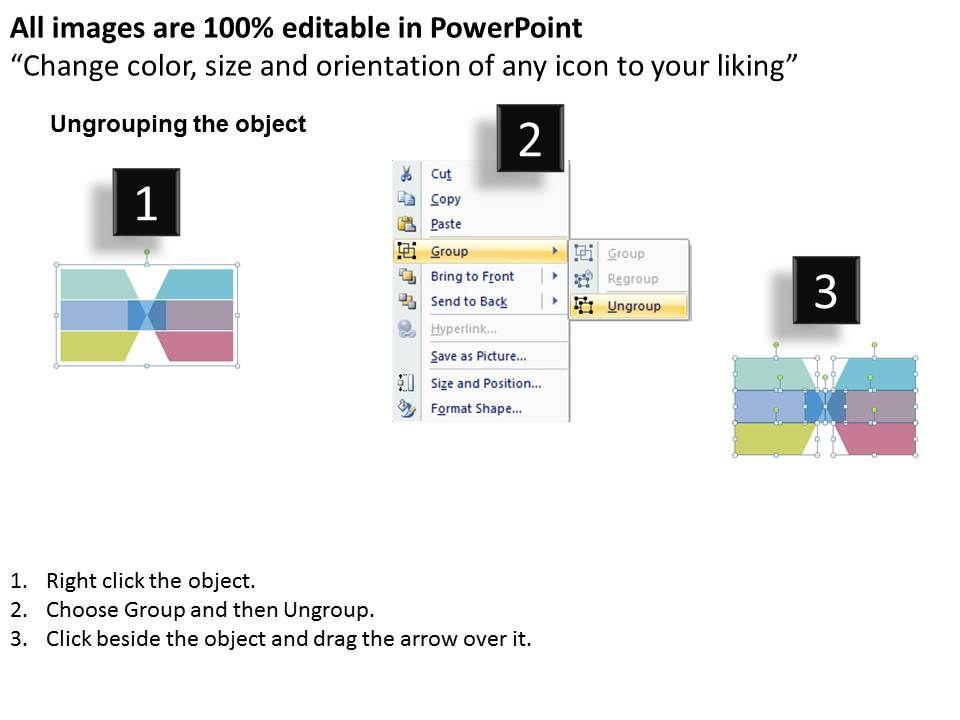 All images are 100% editable in PowerPoint
“Change color, size and orientation of any icon to your liking”

Ungrouping the object

1

2

Cut
Copy
Paste
Group
Bring to Front
Send to Back
Hyperlink...
Save as Picture...
Size and Position...
Format Shape...

Group
Regroup
Ungroup

3

1. Right click the object.
2. Choose Group and then Ungroup.
3. Click beside the object and drag the arrow over it.