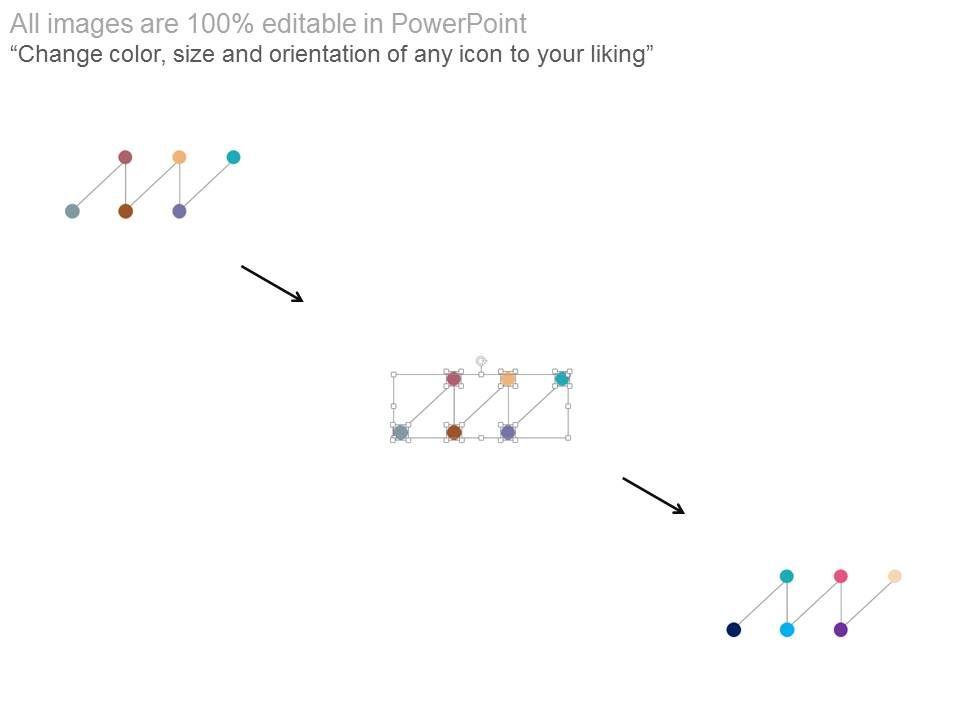 All images are 100% editable in PowerPoint
“Change color, size and orientation of any icon to your liking”