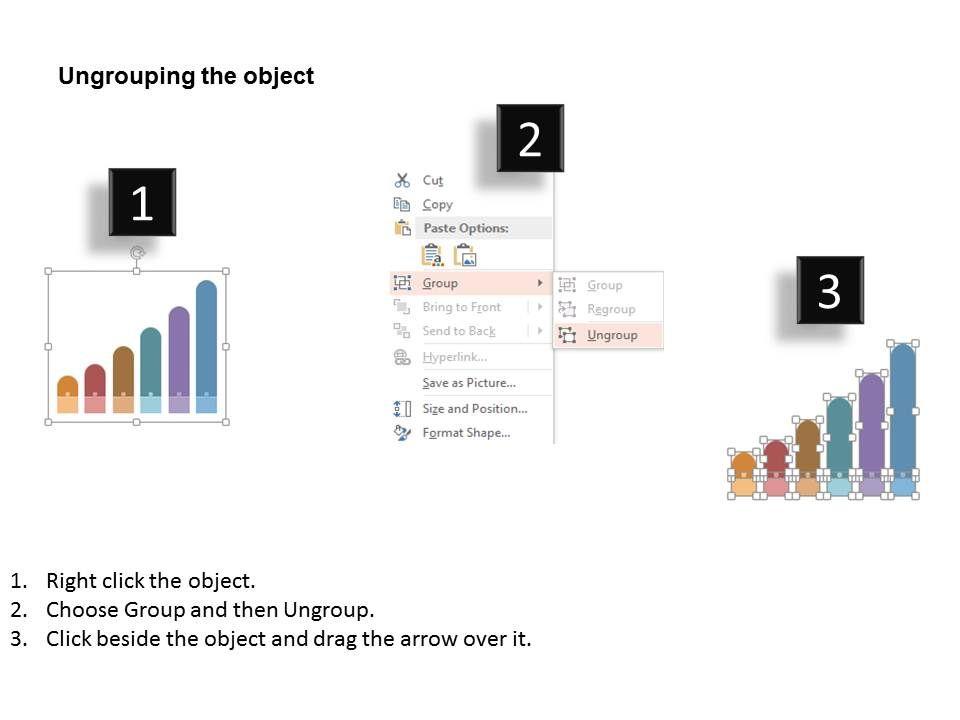 Ungrouping the object

1

2

Cut
Copy
Paste Options:
Group
Bring to Front
Send to Back
Hyperlink...
Save as Picture...
Size and Position...
Format Shape...

Group
Regroup
Ungroup

3

1. Right click the object.
2. Choose Group and then Ungroup.
3. Click beside the object and drag the arrow over it.