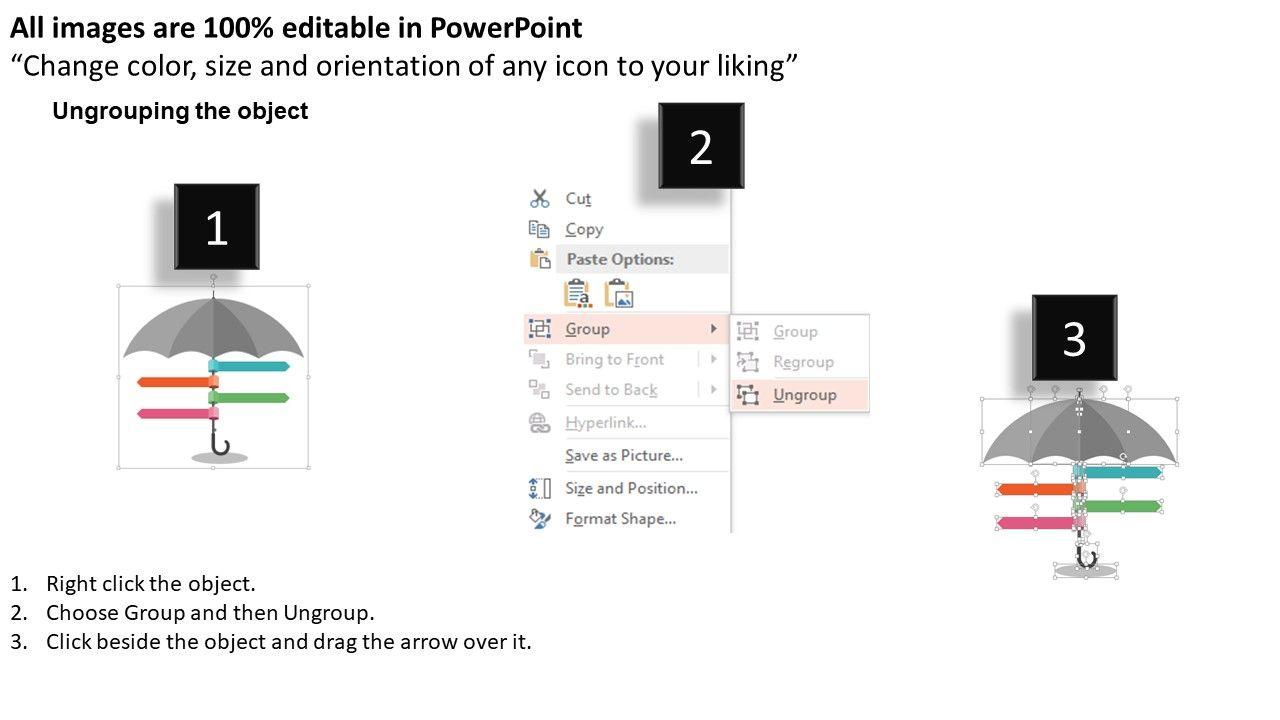 All images are 100% editable in PowerPoint
“Change color, size and orientation of any icon to your liking”

Ungrouping the object

1

2

Cut
Copy
Paste Options:
Group
Bring to Front
Send to Back
Hyperlink...
Save as Picture...
Size and Position...
Format Shape...

Group
Regroup
Ungroup

3

1. Right click the object.
2. Choose Group and then Ungroup.
3. Click beside the object and drag the arrow over it.