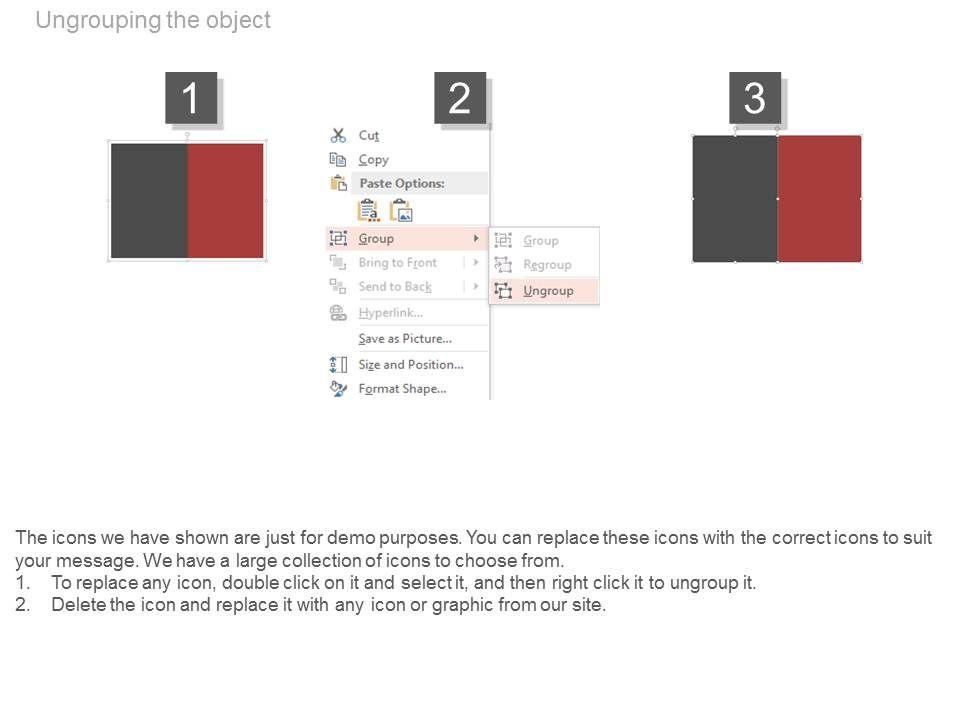 Ungrouping the object

1

2

Cut
Copy
Paste Options:
Group
Bring to Front
Send to Back
Hyperlink...
Save as Picture...
Size and Position...
Format Shape...

Group
Regroup
Ungroup

3

The icons we have shown are just for demo purposes. You can replace these icons with the correct icons to suit your message. We have a large collection of icons to choose from.
1. To replace any icon, double click on it and select it, and then right click it to ungroup it.
2. Delete the icon and replace it with any icon or graphic from our site.