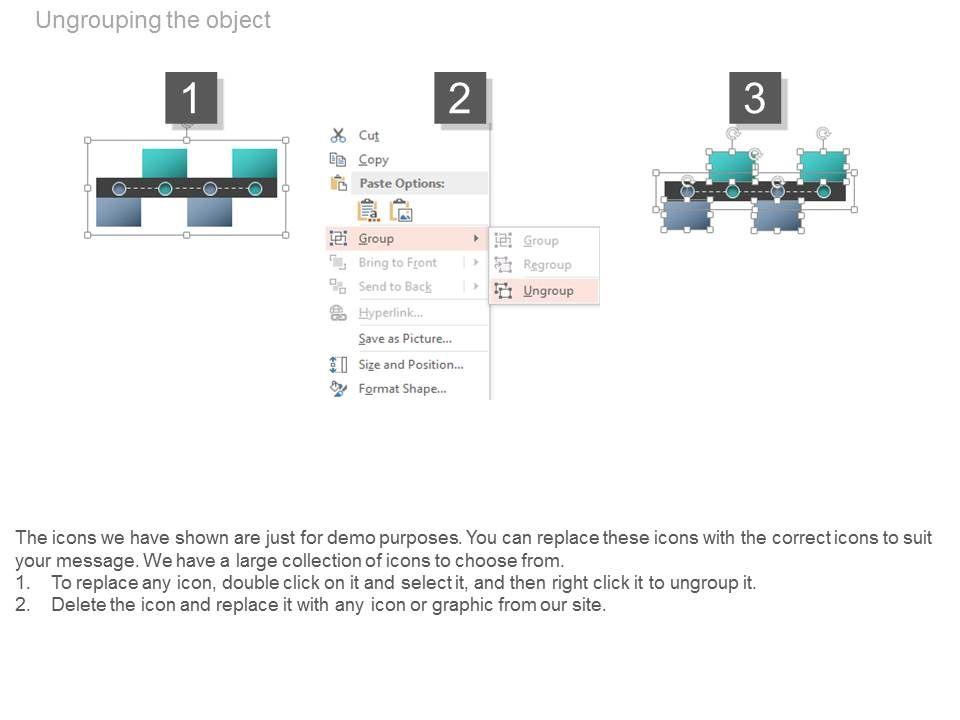 Ungrouping the object

1

2

Cut
Copy
Paste Options:
Group
Bring to Front
Send to Back
Hyperlink...
Save as Picture...
Size and Position...
Format Shape...

Group
Regroup
Ungroup

3

The icons we have shown are just for demo purposes. You can replace these icons with the correct icons to suit your message. We have a large collection of icons to choose from.
1. To replace any icon, double click on it and select it, and then right click it to ungroup it.
2. Delete the icon and replace it with any icon or graphic from our site.