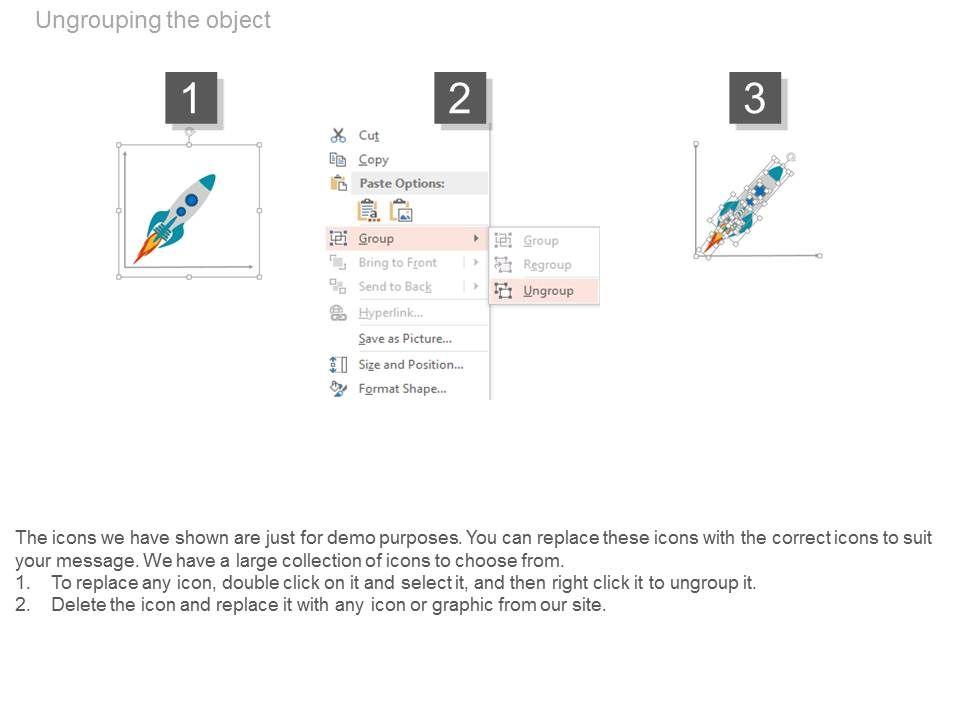 Ungrouping the object

1

2

Cut
Copy
Paste Options:
Group
Bring to Front
Send to Back
Hyperlink...
Save as Picture...
Size and Position...
Format Shape...

Group
Regroup
Ungroup

3

The icons we have shown are just for demo purposes. You can replace these icons with the correct icons to suit your message. We have a large collection of icons to choose from.
1. To replace any icon, double click on it and select it, and then right click it to ungroup it.
2. Delete the icon and replace it with any icon or graphic from our site.