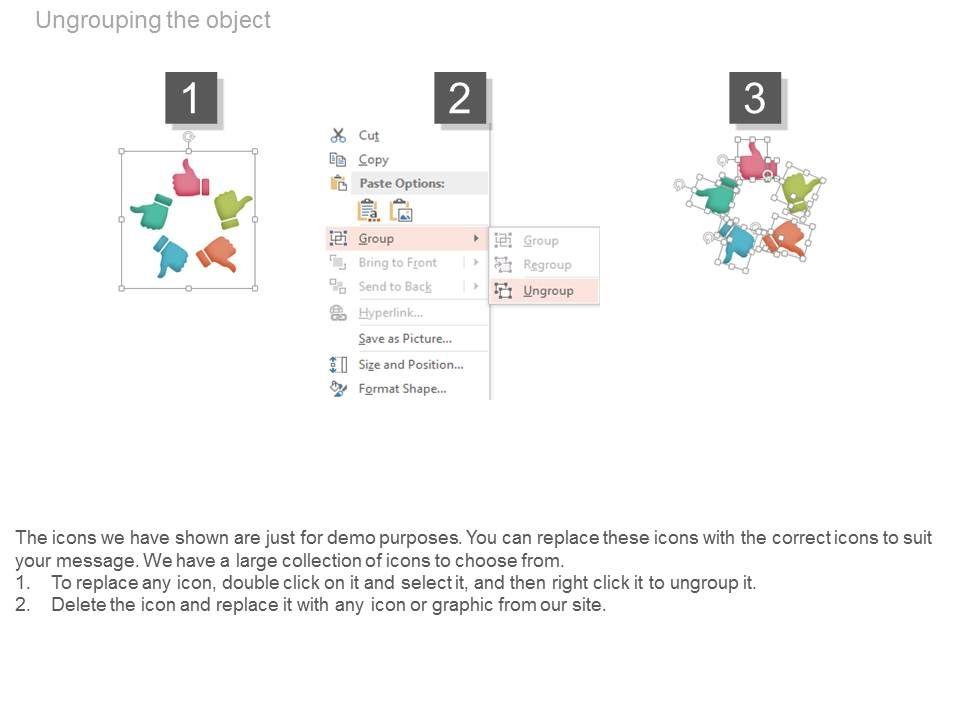 Ungrouping the object

1

2

Cut
Copy
Paste Options:
Group
Bring to Front
Send to Back
Hyperlink...
Save as Picture...
Size and Position...
Format Shape...

Group
Regroup
Ungroup

3

The icons we have shown are just for demo purposes. You can replace these icons with the correct icons to suit your message. We have a large collection of icons to choose from.
1. To replace any icon, double click on it and select it, and then right click it to ungroup it.
2. Delete the icon and replace it with any icon or graphic from our site.