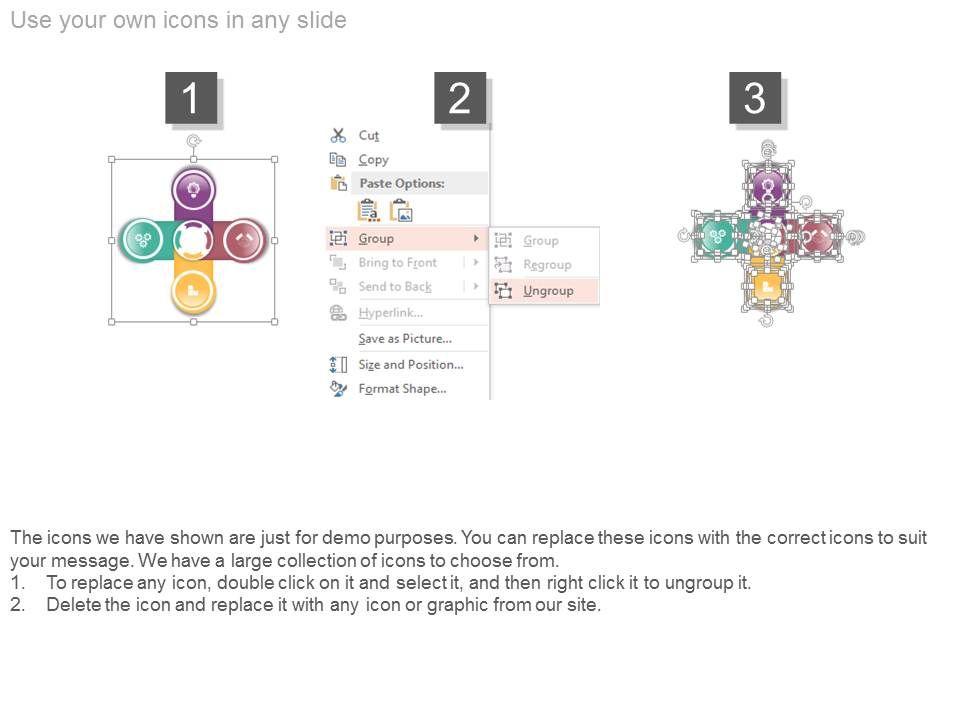 Use your own icons in any slide

1

2

3

Cut
Copy
Paste Options:
Group
Bring to Front
Send to Back
Hyperlink...
Save as Picture...
Size and Position...
Format Shape...

Group
Regroup
Ungroup

The icons we have shown are just for demo purposes. You can replace these icons with the correct icons to suit your message. We have a large collection of icons to choose from.
1. To replace any icon, double click on it and select it, and then right click it to ungroup it.
2. Delete the icon and replace it with any icon or graphic from our site.