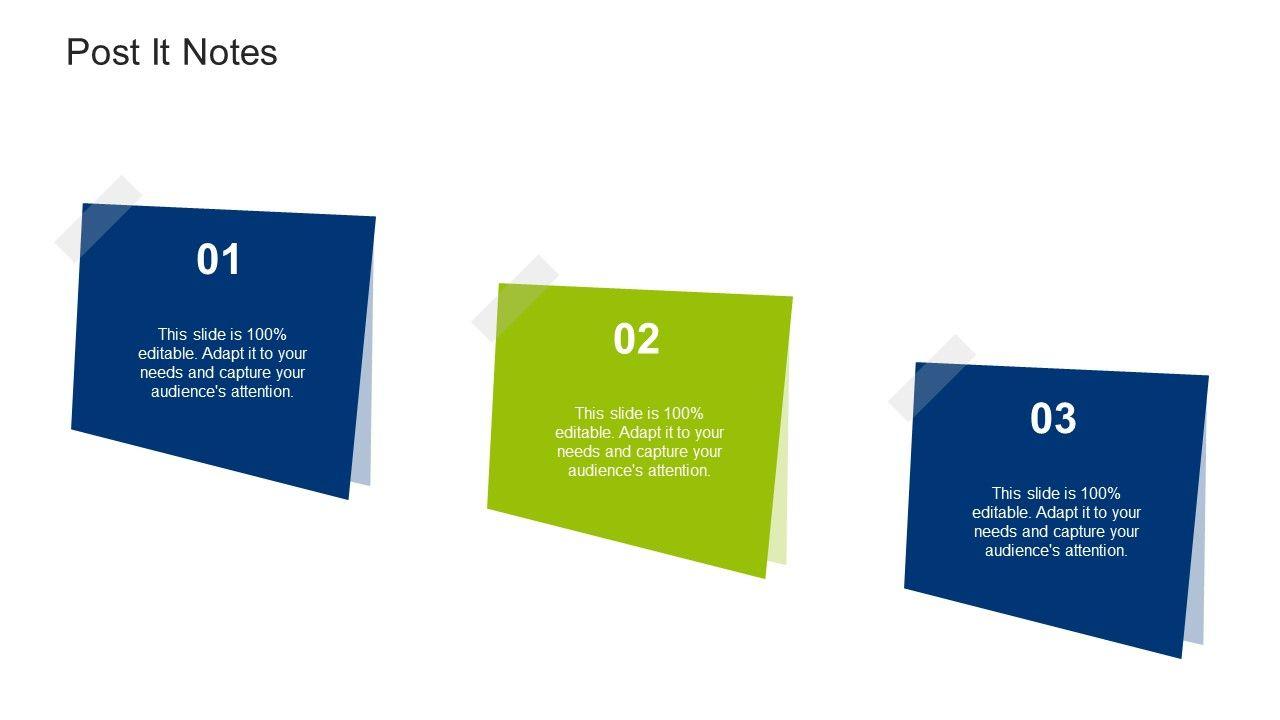 Post It Notes

01

This slide is 100% editable. Adapt it to your needs and capture your audience's attention.

02

This slide is 100% editable. Adapt it to your needs and capture your audience's attention.

03

This slide is 100% editable. Adapt it to your needs and capture your audience's attention.