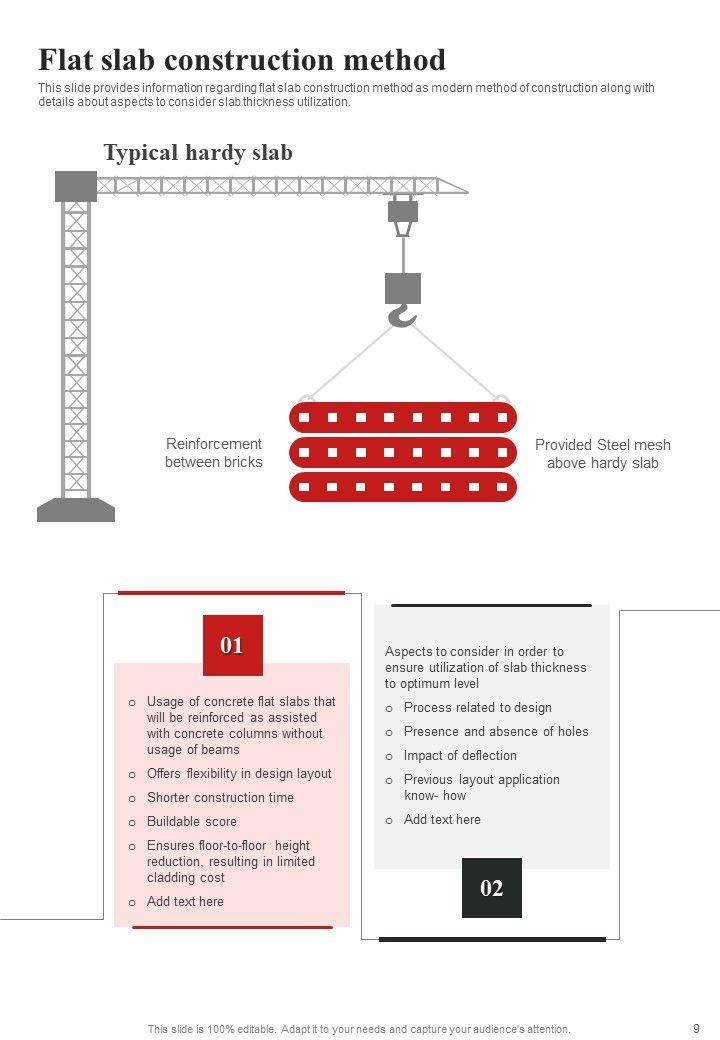 Flat slab construction method

This slide provides information regarding flat slab construction method as modern method of construction along with details about aspects to consider slab thickness utilization.

Typical hardy slab

Reinforcement between bricks

Provided Steel mesh above hardy slab

01

o Usage of concrete flat slabs that will be reinforced as assisted with concrete columns without usage of beams
o Offers flexibility in design layout
o Shorter construction time
o Buildable score
o Ensures floor-to-floor height reduction, resulting in limited cladding cost
o Add text here

Aspects to consider in order to ensure utilization of slab thickness to optimum level
o Process related to design
o Presence and absence of holes
o Impact of deflection
o Previous layout application know- how
o Add text here

02

This slide is 100% editable. Adapt it to your needs and capture your audience's attention.

9