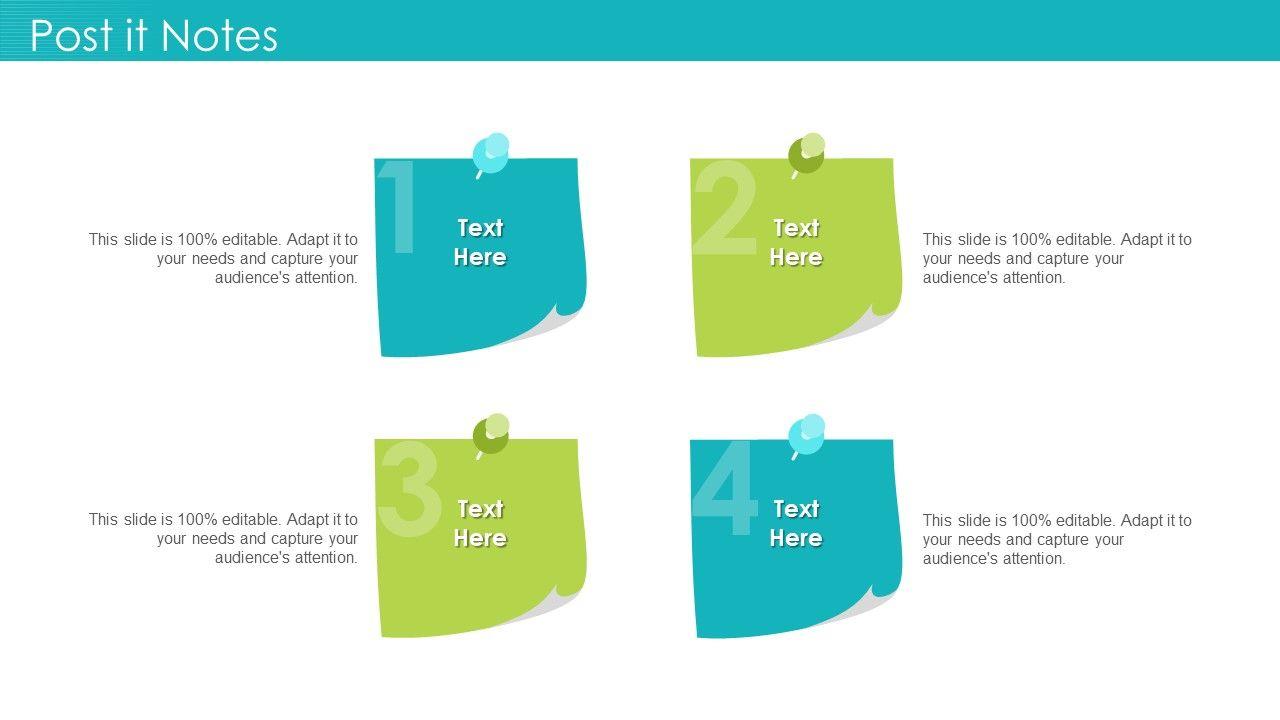 Post it Notes

This slide is 100% editable. Adapt it to your needs and capture your audience's attention.

1

Text Here

2

Text Here

This slide is 100% editable. Adapt it to your needs and capture your audience's attention.

This slide is 100% editable. Adapt it to your needs and capture your audience's attention.

3

Text Here

4

Text Here

This slide is 100% editable. Adapt it to your needs and capture your audience's attention.