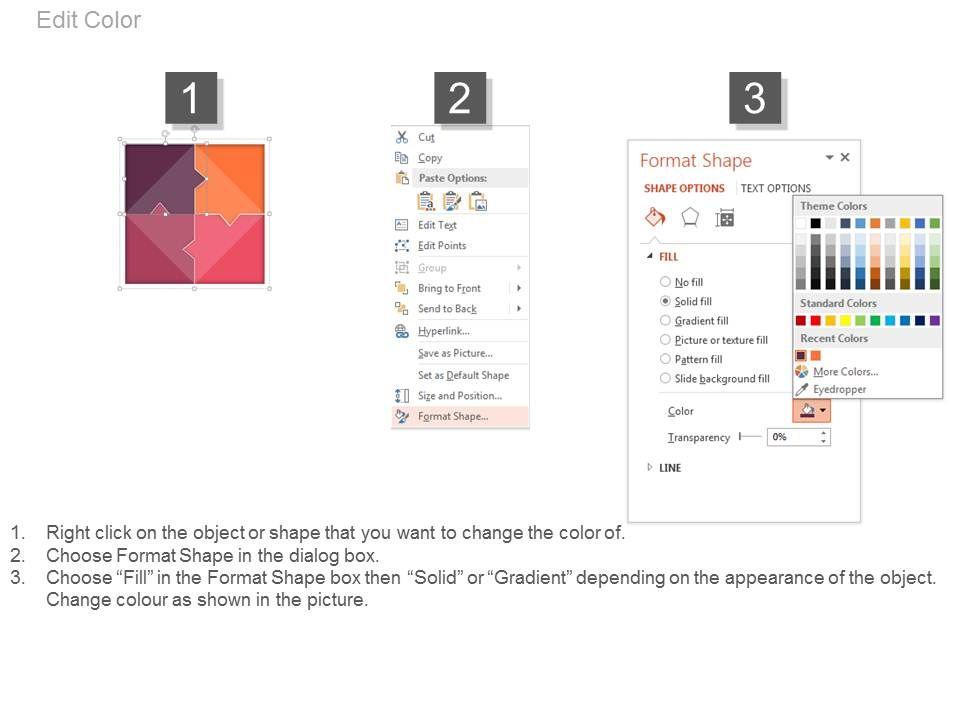 Edit Color

1

2

Cut
Copy
Paste Options:
Edit Text
Edit Points
Group
Bring to Front
Send to Back
Hyperlink...
Save as Picture...
Set as Default Shape
Size and Position...
Format Shape...

3

Format Shape
SHAPE OPTIONS TEXT OPTIONS
FILL
No fill
Solid fill
Gradient fill
Picture or texture fill
Pattern fill
Slide background fill
Color
Transparency 0%
LINE

Theme Colors
Standard Colors
Recent Colors
More Colors...
Eyedropper

1. Right click on the object or shape that you want to change the color of.
2. Choose Format Shape in the dialog box.
3. Choose “Fill” in the Format Shape box then “Solid” or “Gradient” depending on the appearance of the object. Change colour as shown in the picture.