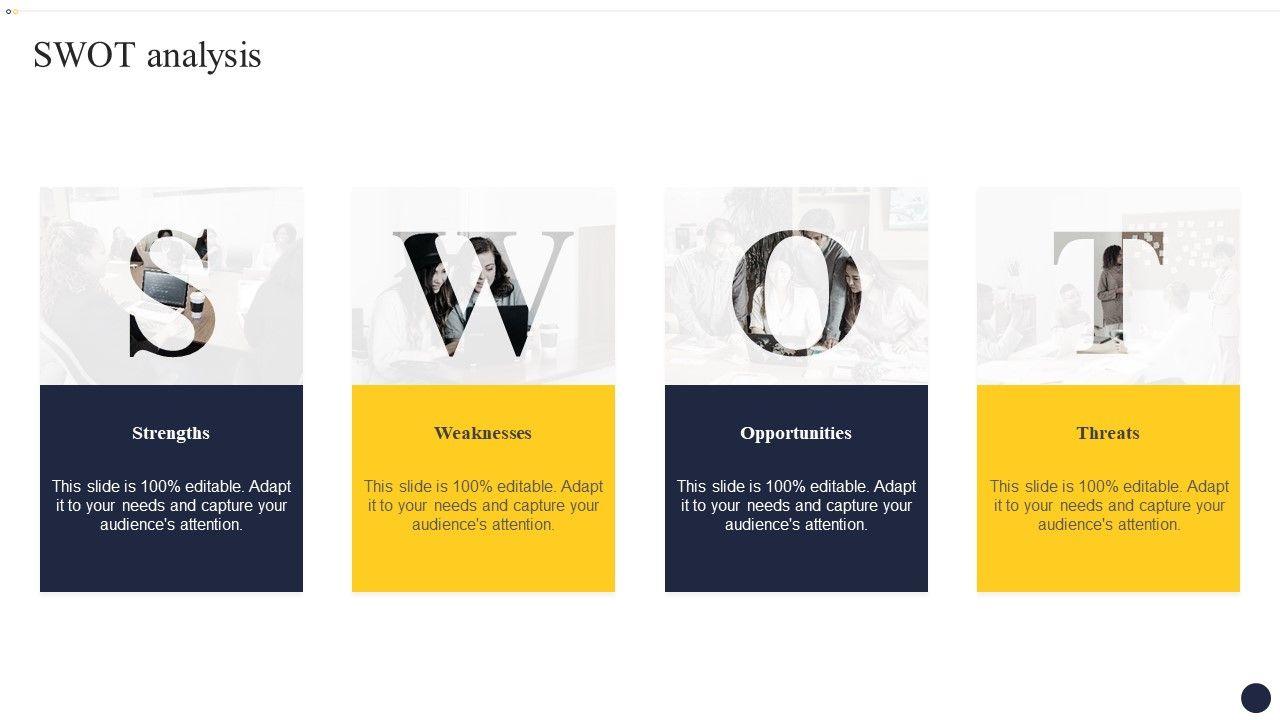 SWOT analysis

S

Strengths

This slide is 100% editable. Adapt it to your needs and capture your audience's attention.

W

Weaknesses

This slide is 100% editable. Adapt it to your needs and capture your audience's attention.

O

Opportunities

This slide is 100% editable. Adapt it to your needs and capture your audience's attention.

T

Threats

This slide is 100% editable. Adapt it to your needs and capture your audience's attention.