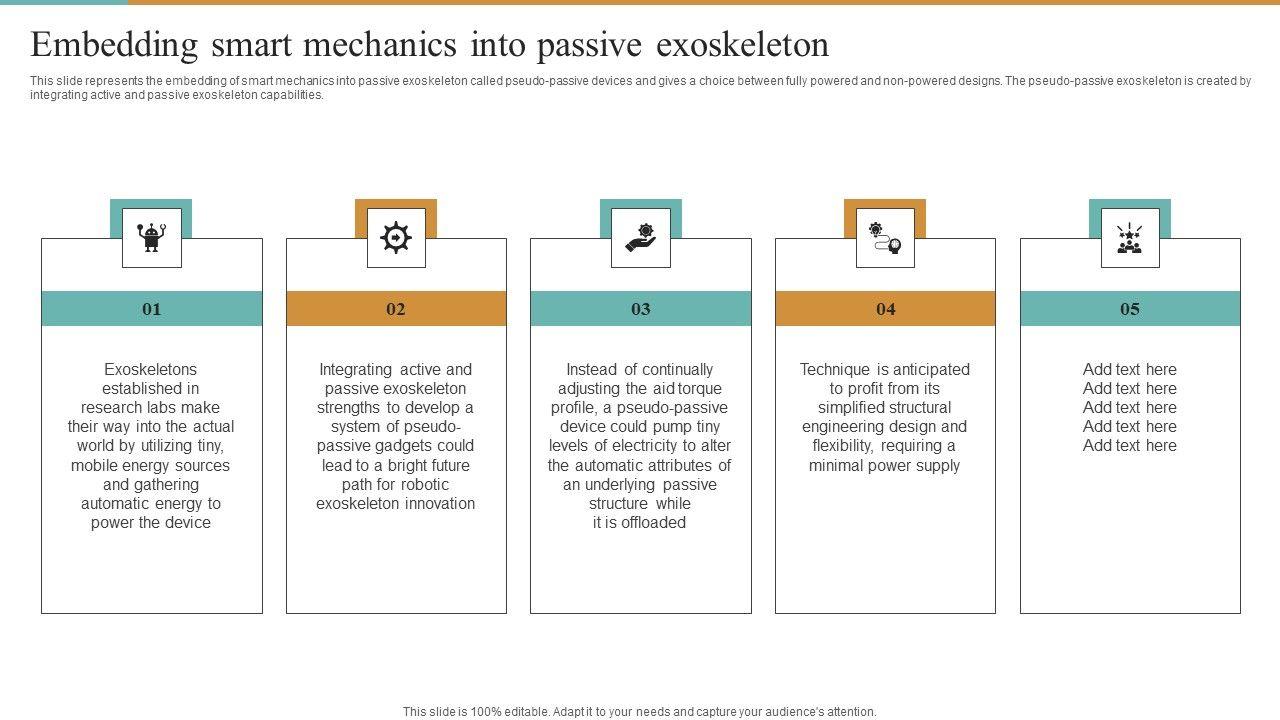 Embedding smart mechanics into passive exoskeleton

This slide represents the embedding of smart mechanics into passive exoskeleton called pseudo-passive devices and gives a choice between fully powered and non-powered designs. The pseudo-passive exoskeleton is created by integrating active and passive exoskeleton capabilities.

01

Exoskeletons established in research labs make their way into the actual world by utilizing tiny, mobile energy sources and gathering automatic energy to power the device

02

Integrating active and passive exoskeleton strengths to develop a system of pseudo-passive gadgets could lead to a bright future path for robotic exoskeleton innovation

03

Instead of continually adjusting the aid torque profile, a pseudo-passive device could pump tiny levels of electricity to alter the automatic attributes of an underlying passive structure while it is offloaded

04

Technique is anticipated to profit from its simplified structural engineering design and flexibility, requiring a minimal power supply

05

Add text here
Add text here
Add text here
Add text here
Add text here

This slide is 100% editable. Adapt it to your needs and capture your audience's attention.