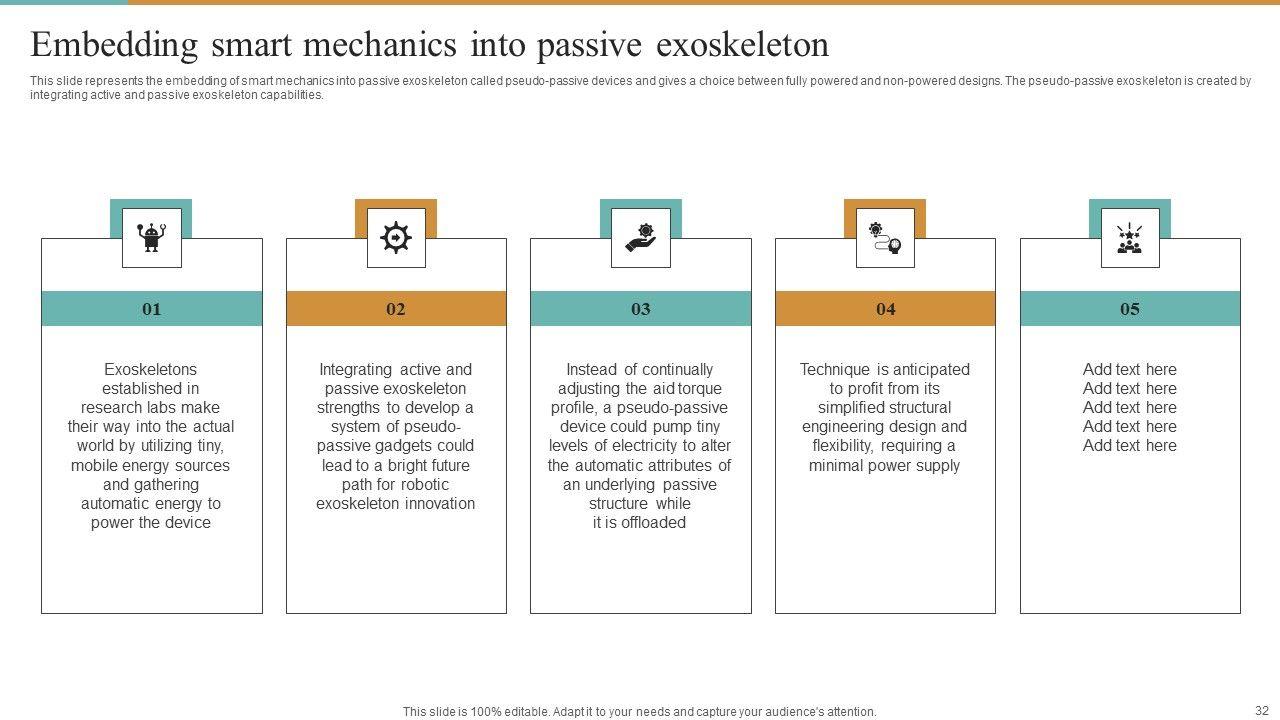 Embedding smart mechanics into passive exoskeleton

This slide represents the embedding of smart mechanics into passive exoskeleton called pseudo-passive devices and gives a choice between fully powered and non-powered designs. The pseudo-passive exoskeleton is created by integrating active and passive exoskeleton capabilities.

01

Exoskeletons established in research labs make their way into the actual world by utilizing tiny, mobile energy sources and gathering automatic energy to power the device

02

Integrating active and passive exoskeleton strengths to develop a system of pseudo-passive gadgets could lead to a bright future path for robotic exoskeleton innovation

03

Instead of continually adjusting the aid torque profile, a pseudo-passive device could pump tiny levels of electricity to alter the automatic attributes of an underlying passive structure while it is offloaded

04

Technique is anticipated to profit from its simplified structural engineering design and flexibility, requiring a minimal power supply

05

Add text here
Add text here
Add text here
Add text here
Add text here

This slide is 100% editable. Adapt it to your needs and capture your audience's attention.

32