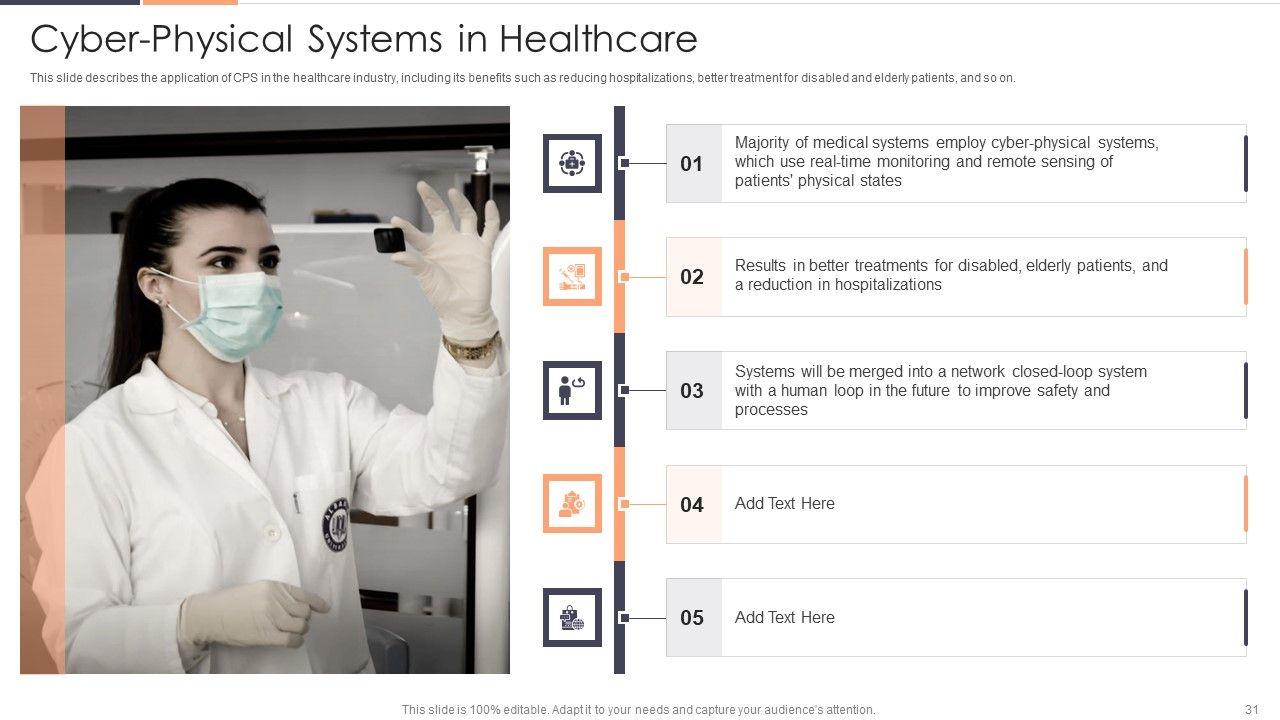 Cyber-Physical Systems in Healthcare

This slide describes the application of CPS in the healthcare industry, including its benefits such as reducing hospitalizations, better treatment for disabled and elderly patients, and so on.

01 Majority of medical systems employ cyber-physical systems, which use real-time monitoring and remote sensing of patients' physical states

02 Results in better treatments for disabled, elderly patients, and a reduction in hospitalizations

03 Systems will be merged into a network closed-loop system with a human loop in the future to improve safety and processes

04 Add Text Here

05 Add Text Here

This slide is 100% editable. Adapt it to your needs and capture your audience's attention.

31