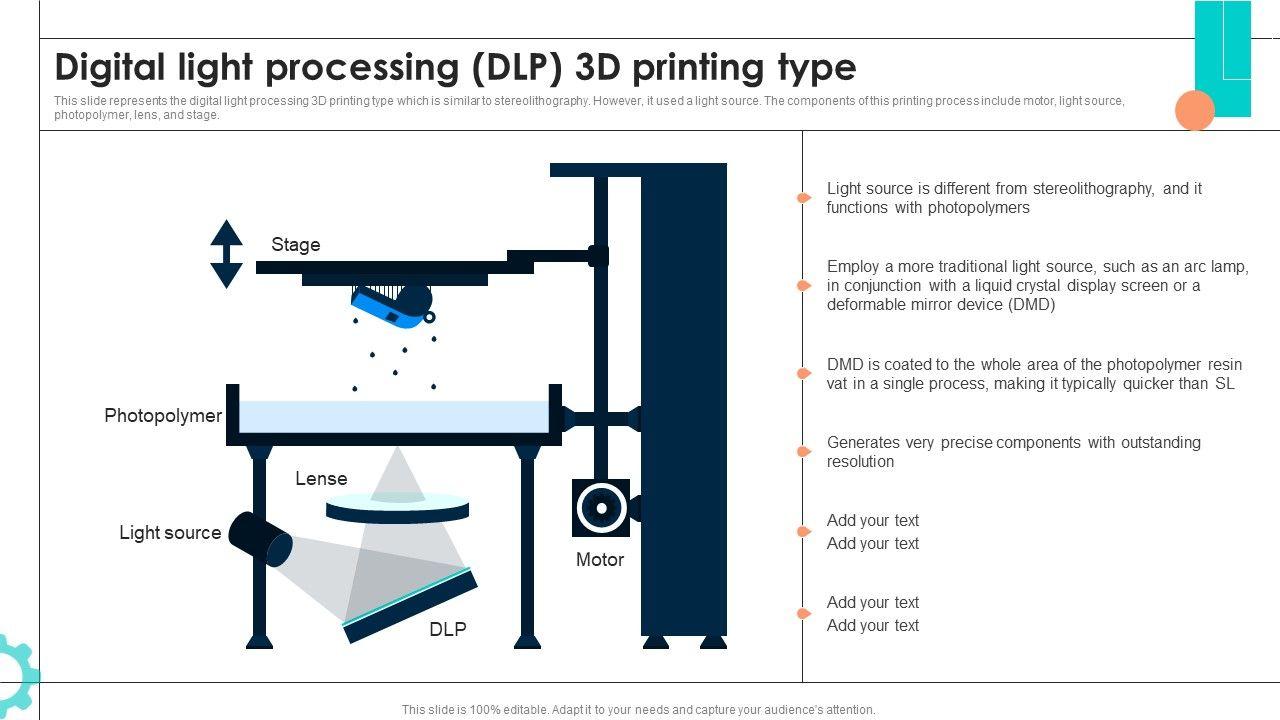 Digital light processing (DLP) 3D printing type

This slide represents the digital light processing 3D printing type which is similar to stereolithography. However, it used a light source. The components of this printing process include motor, light source, photopolymer, lens, and stage.

Stage

Photopolymer

Lense

Light source

Motor

DLP

Light source is different from stereolithography, and it functions with photopolymers

Employ a more traditional light source, such as an arc lamp, in conjunction with a liquid crystal display screen or a deformable mirror device (DMD)

DMD is coated to the whole area of the photopolymer resin vat in a single process, making it typically quicker than SL

Generates very precise components with outstanding resolution

Add your text
Add your text

Add your text
Add your text

This slide is 100% editable. Adapt it to your needs and capture your audience's attention.