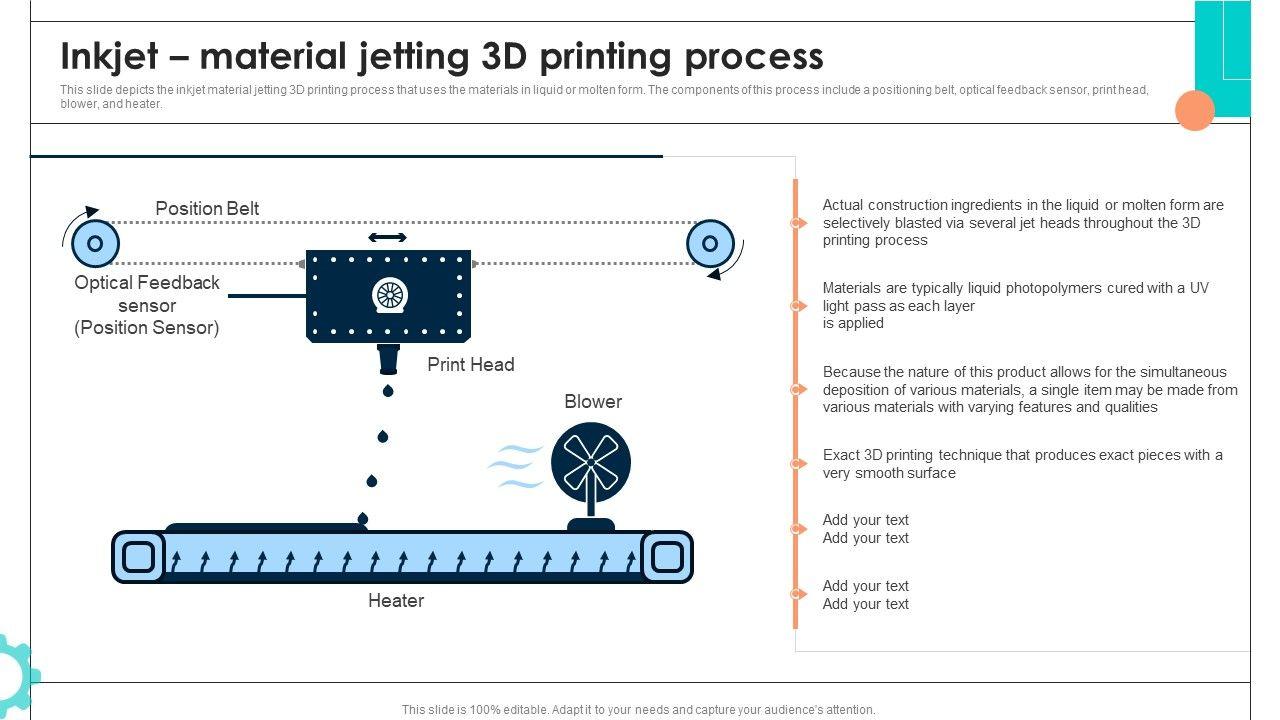 Inkjet – material jetting 3D printing process

This slide depicts the inkjet material jetting 3D printing process that uses the materials in liquid or molten form. The components of this process include a positioning belt, optical feedback sensor, print head, blower, and heater.

Position Belt

Optical Feedback sensor (Position Sensor)

Print Head

Blower

Heater

Actual construction ingredients in the liquid or molten form are selectively blasted via several jet heads throughout the 3D printing process

Materials are typically liquid photopolymers cured with a UV light pass as each layer is applied

Because the nature of this product allows for the simultaneous deposition of various materials, a single item may be made from various materials with varying features and qualities

Exact 3D printing technique that produces exact pieces with a very smooth surface

Add your text
Add your text

Add your text
Add your text

This slide is 100% editable. Adapt it to your needs and capture your audience's attention.