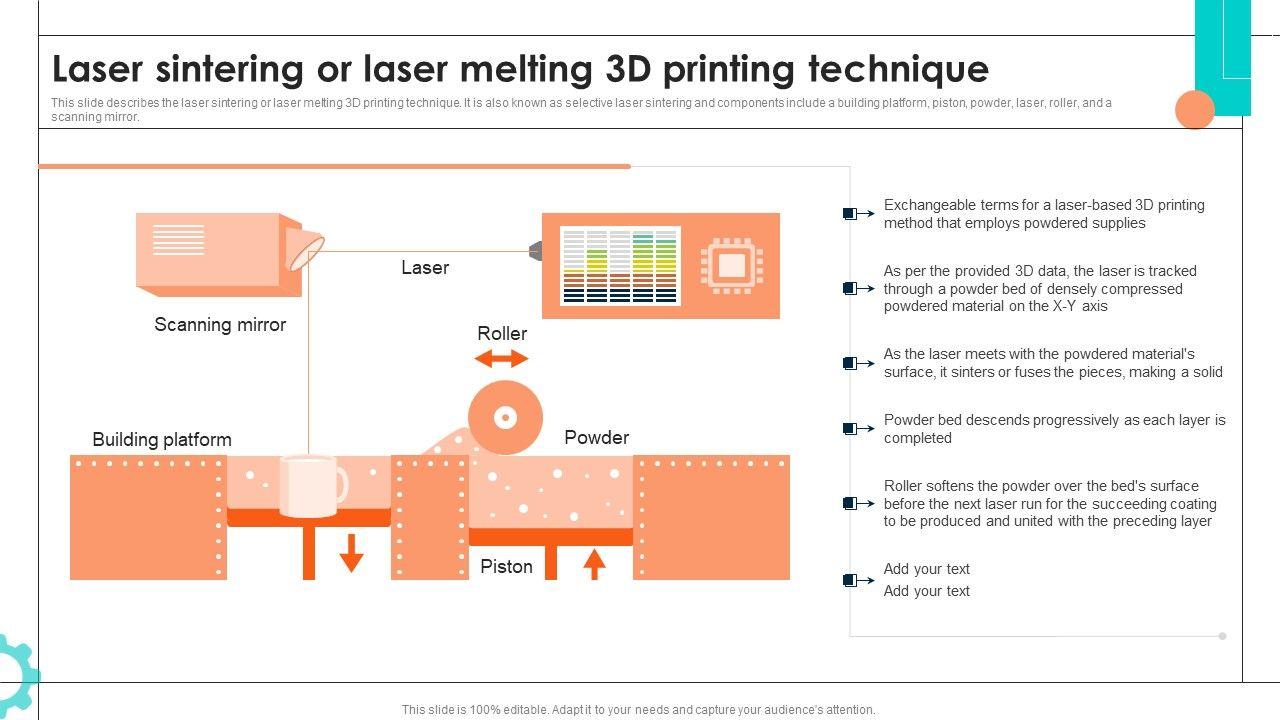 Laser sintering or laser melting 3D printing technique

This slide describes the laser sintering or laser melting 3D printing technique. It is also known as selective laser sintering and components include a building platform, piston, powder, laser, roller, and a scanning mirror.

Laser

Scanning mirror

Roller

Building platform

Powder

Piston

Exchangeable terms for a laser-based 3D printing method that employs powdered supplies

As per the provided 3D data, the laser is tracked through a powder bed of densely compressed powdered material on the X-Y axis

As the laser meets with the powdered material's surface, it sinters or fuses the pieces, making a solid

Powder bed descends progressively as each layer is completed

Roller softens the powder over the bed's surface before the next laser run for the succeeding coating to be produced and united with the preceding layer

Add your text
Add your text

This slide is 100% editable. Adapt it to your needs and capture your audience's attention.