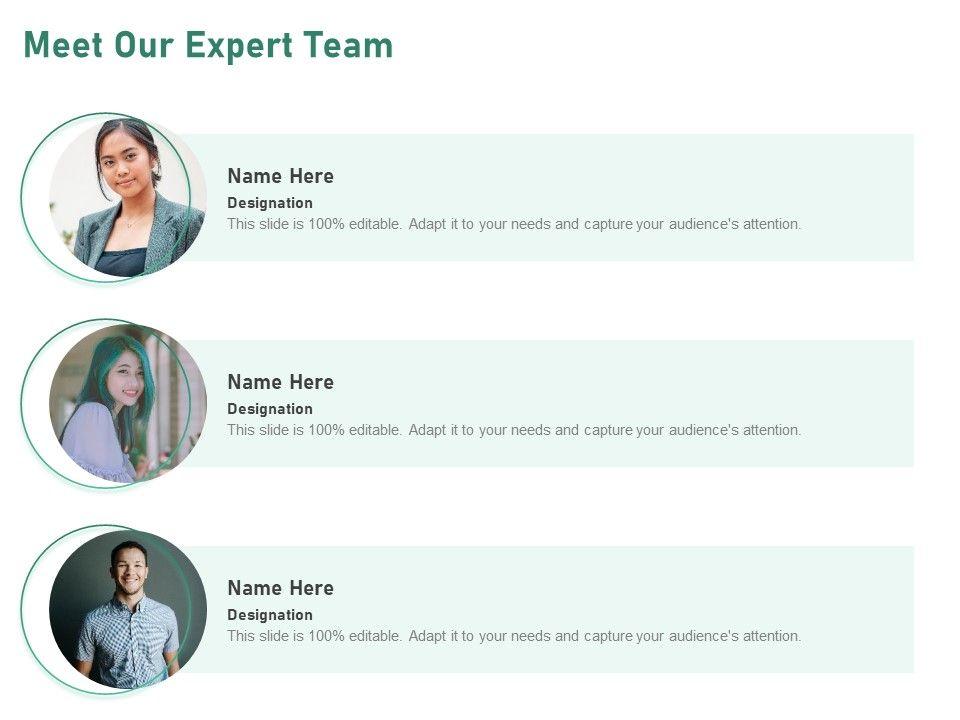 Meet Our Expert Team

Name Here
Designation
This slide is 100% editable. Adapt it to your needs and capture your audience's attention.

Name Here
Designation
This slide is 100% editable. Adapt it to your needs and capture your audience's attention.

Name Here
Designation
This slide is 100% editable. Adapt it to your needs and capture your audience's attention.