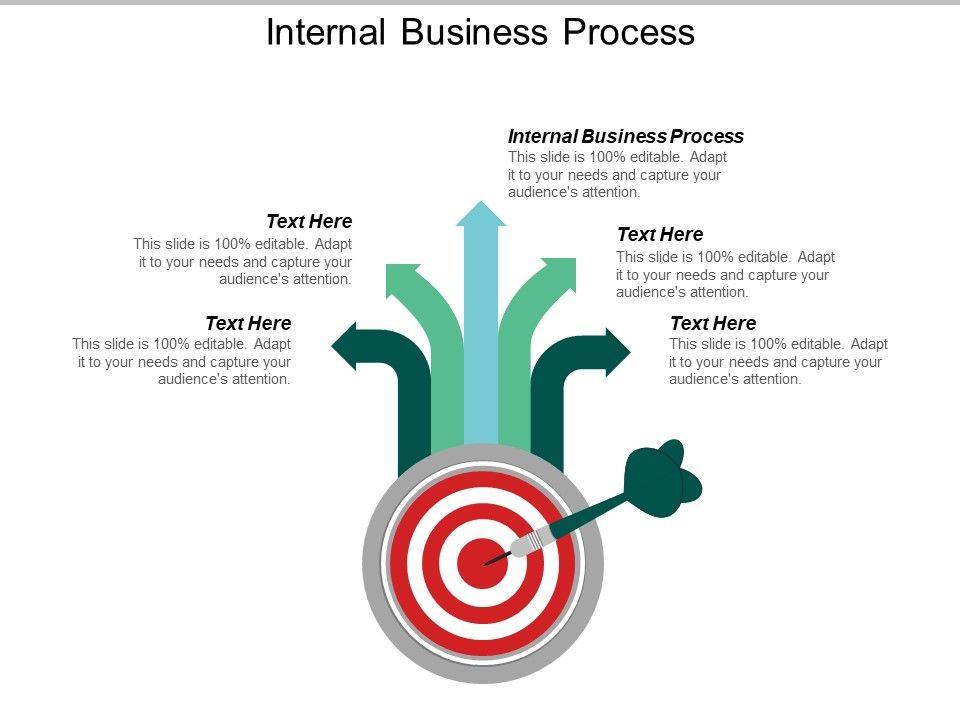 Internal Business Process

Internal Business Process
This slide is 100% editable. Adapt it to your needs and capture your audience's attention.

Text Here
This slide is 100% editable. Adapt it to your needs and capture your audience's attention.

Text Here
This slide is 100% editable. Adapt it to your needs and capture your audience's attention.

Text Here
This slide is 100% editable. Adapt it to your needs and capture your audience's attention.

Text Here
This slide is 100% editable. Adapt it to your needs and capture your audience's attention.