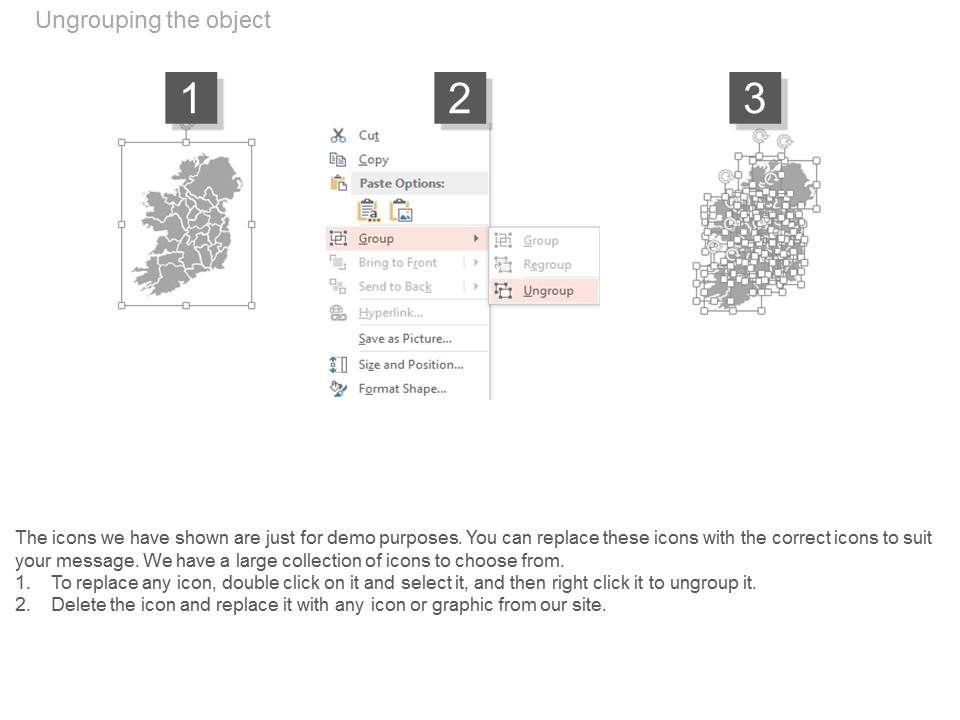 Ungrouping the object

1

2

Cut
Copy
Paste Options:
Group
Bring to Front
Send to Back
Hyperlink...
Save as Picture...
Size and Position...
Format Shape...

Group
Regroup
Ungroup

3

The icons we have shown are just for demo purposes. You can replace these icons with the correct icons to suit your message. We have a large collection of icons to choose from.
1. To replace any icon, double click on it and select it, and then right click it to ungroup it.
2. Delete the icon and replace it with any icon or graphic from our site.