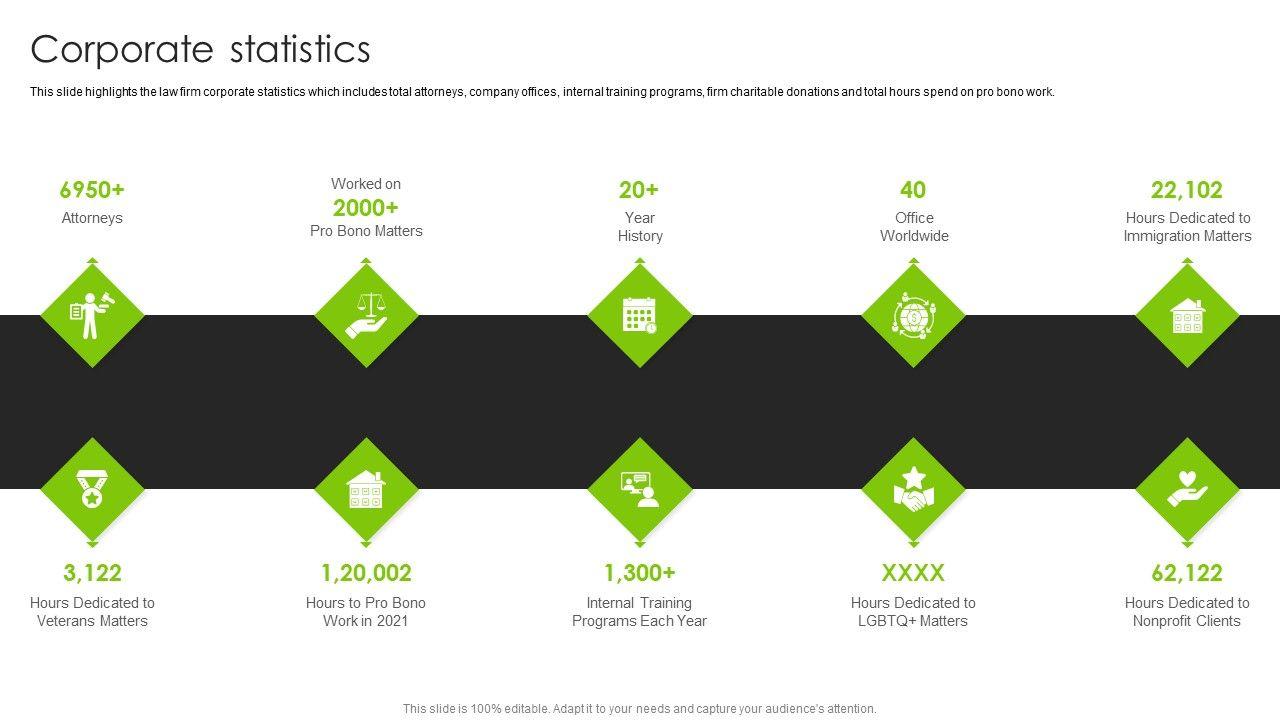 Corporate statistics

This slide highlights the law firm corporate statistics which includes total attorneys, company offices, internal training programs, firm charitable donations and total hours spend on pro bono work.

6950+
Attorneys

Worked on
2000+
Pro Bono Matters

20+
Year History

40
Office Worldwide

22,102
Hours Dedicated to Immigration Matters

3,122
Hours Dedicated to Veterans Matters

1,20,002
Hours to Pro Bono Work in 2021

1,300+
Internal Training Programs Each Year

XXXX
Hours Dedicated to LGBTQ+ Matters

62,122
Hours Dedicated to Nonprofit Clients

This slide is 100% editable. Adapt it to your needs and capture your audience's attention.